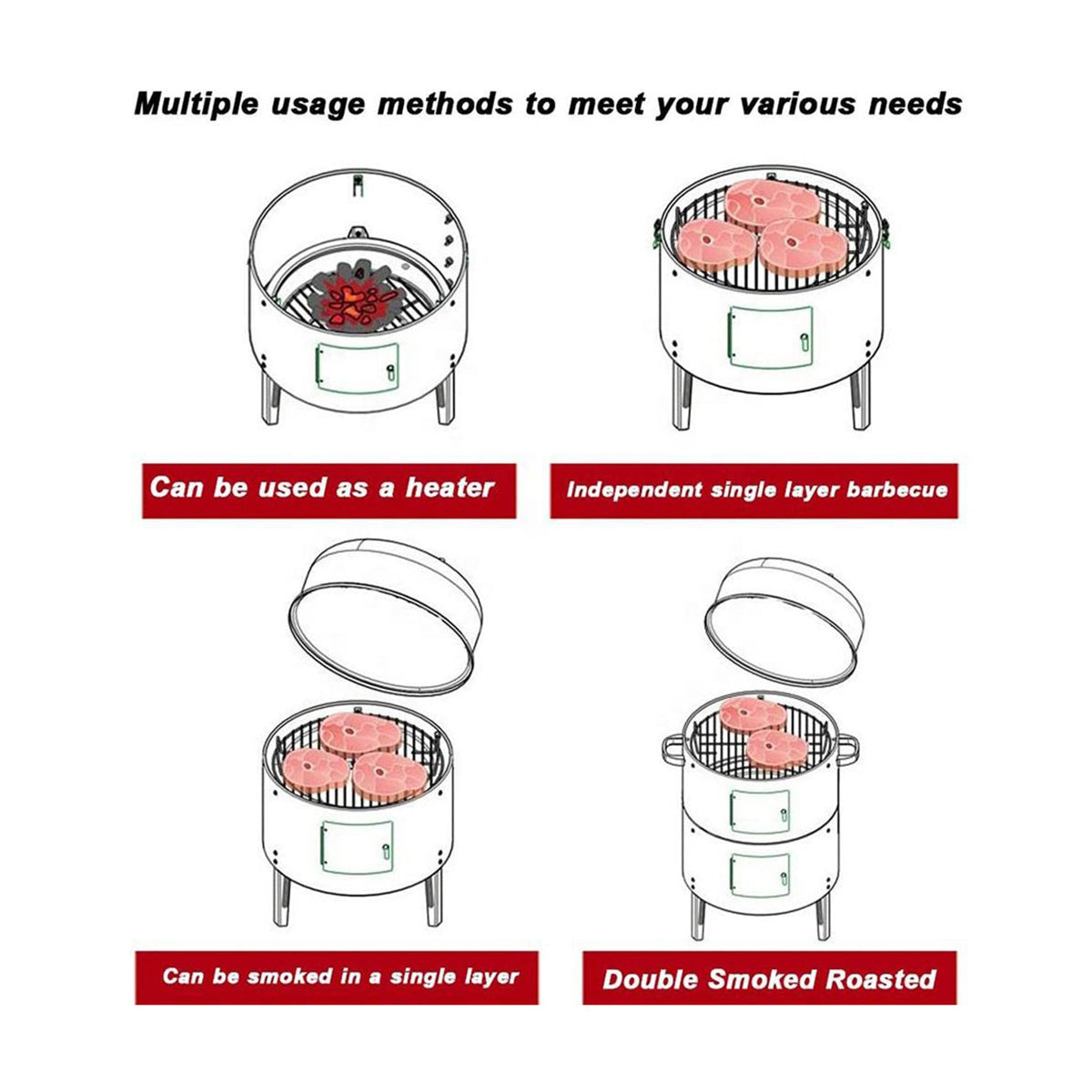 Multiple usage methods to meet your various needs

Can be used as a heater

Independent single layer barbecue

Can be smoked in a single layer

Double Smoked Roasted