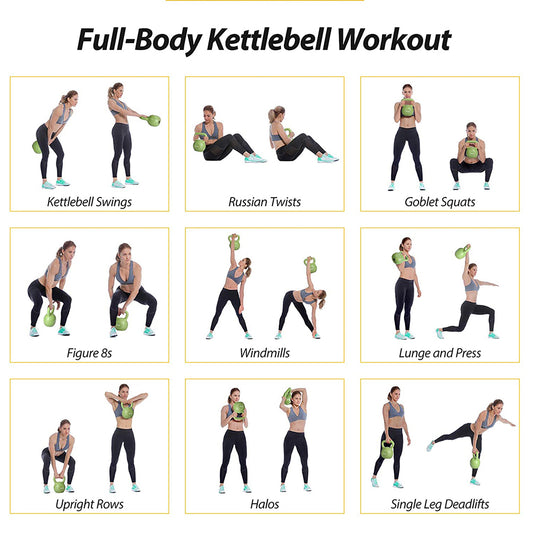 Full-Body Kettlebell Workout

Kettlebell Swings

Russian Twists

Goblet Squats

Figure 8s

Windmills

Lunge and Press

Upright Rows

Halos

Single Leg Deadlifts