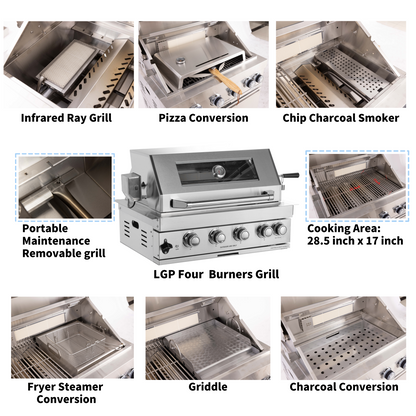 Infrared Ray Grill

Pizza Conversion

Chip Charcoal Smoker

Portable Maintenance Removable grill

LGP Four  Burners Grill

Cooking Area: 28.5 inch x 17 inch

Fryer Steamer Conversion

Griddle

Charcoal Conversion