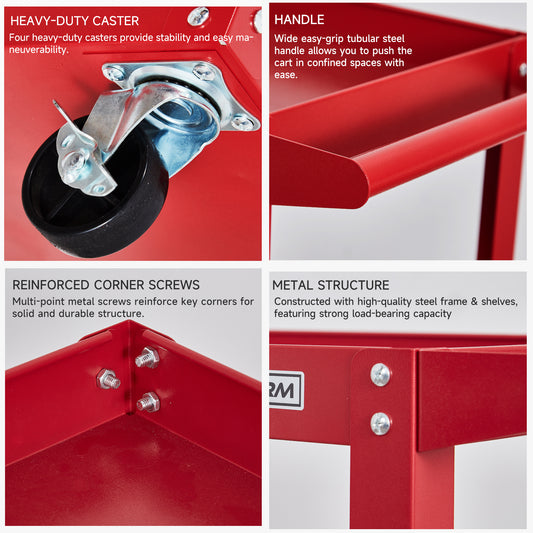 HEAVY-DUTY CASTER
Four heavy-duty casters provide stability and easy maneuverability.

HANDLE
Wide easy-grip tubular steel handle allows you to push the cart in confined spaces with ease.

REINFORCED CORNER SCREWS
Multi-point metal screws reinforce key corners for solid and durable structure.

METAL STRUCTURE
Constructed with high-quality steel frame & shelves, featuring strong load-bearing capacity

RM