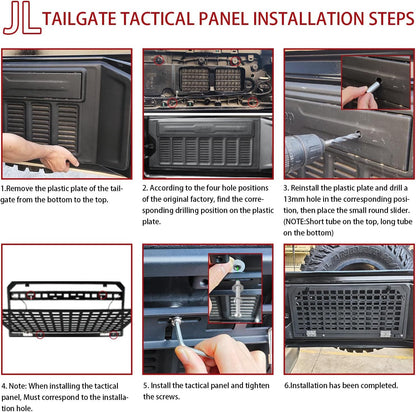 JL TAILGATE TACTICAL PANEL INSTALLATION STEPS

1.Remove the plastic plate of the tailgate from the bottom to the top.

2. According to the four hole positions of the original factory, find the corresponding drilling position on the plastic plate.

3. Reinstall the plastic plate and drill a 13mm hole in the corresponding position, then place the small round slider. (NOTE:Short tube on the top, long tube on the bottom)

4. Note: When installing the tactical panel, Must correspond to the installation hole.

5. Install the tactical panel and tighten the screws.

6.Installation has been completed.