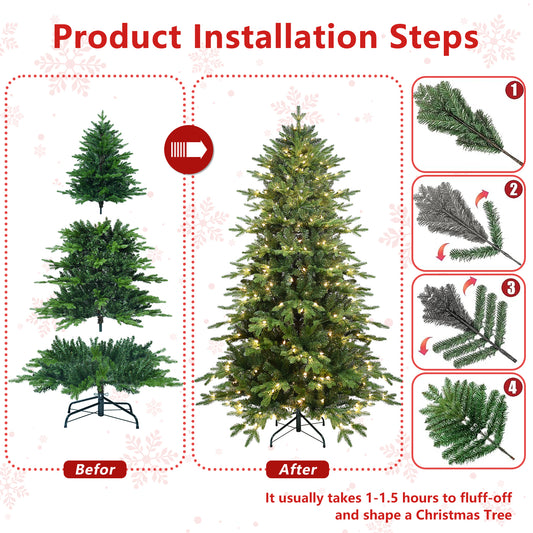 Product Installation Steps

1

2

3

4

Befor

After

It usually takes 1-1.5 hours to fluff-off and shape a Christmas Tree