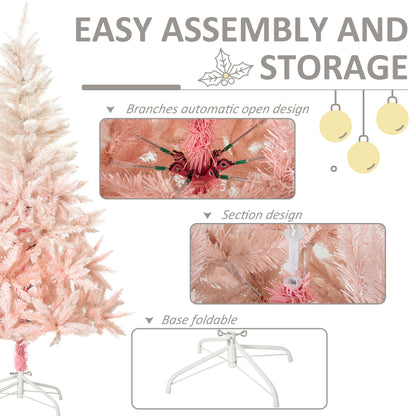 EASY ASSEMBLY AND STORAGE

Branches automatic open design

Section design

Base foldable