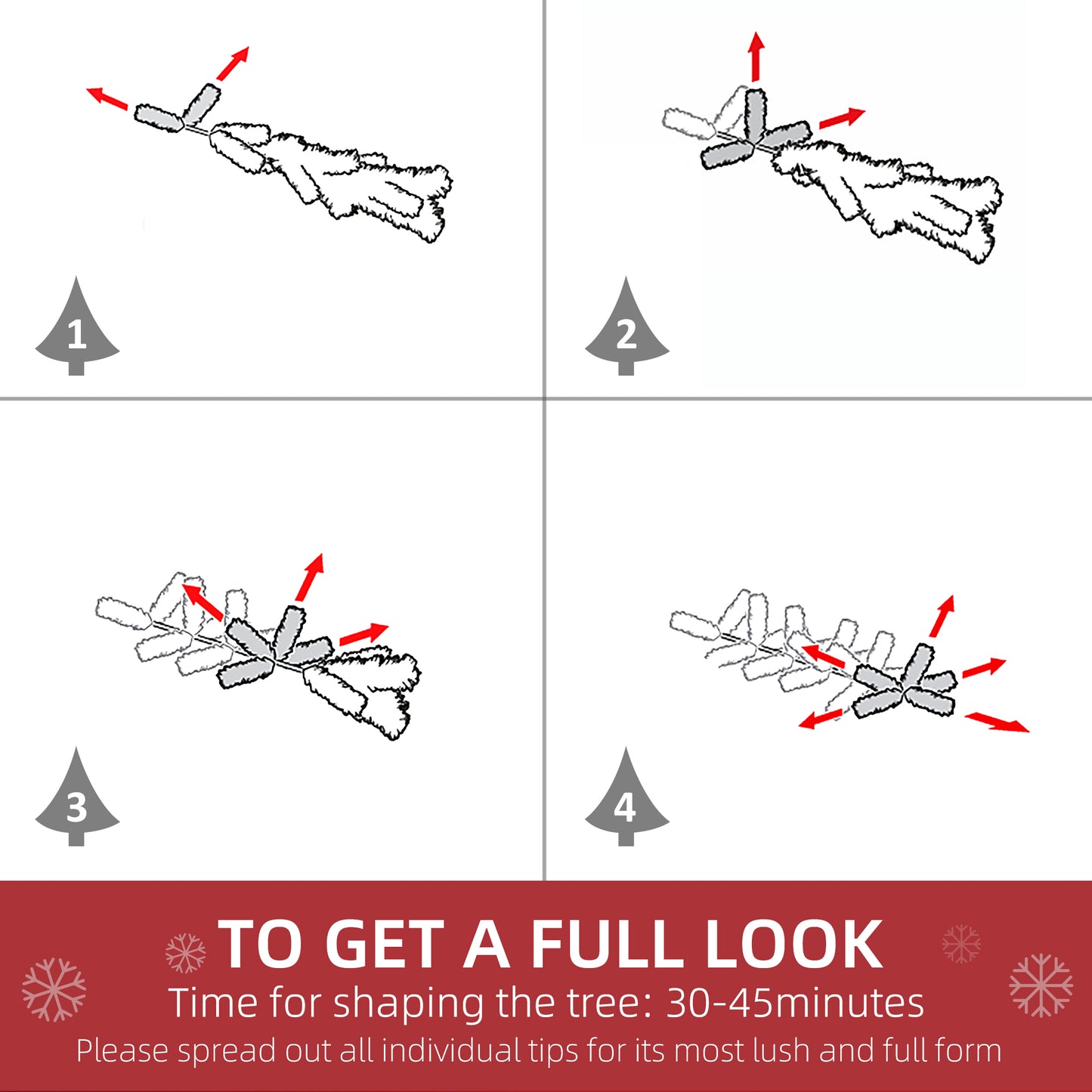 1

2

3

4

TO GET A FULL LOOK

Time for shaping the tree: 30-45minutes

Please spread out all individual tips for its most lush and full form