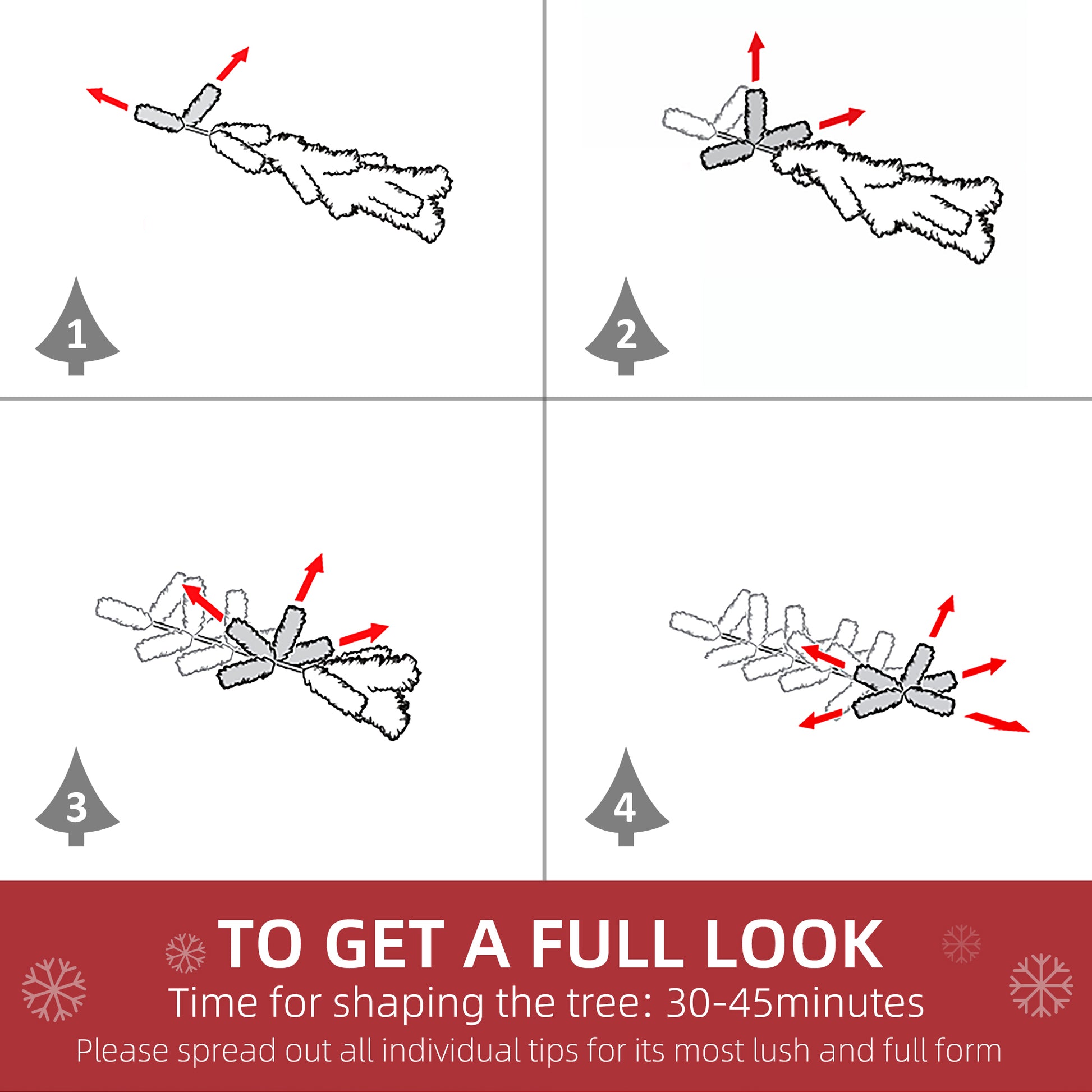 1

2

3

4

TO GET A FULL LOOK

Time for shaping the tree: 30-45minutes

Please spread out all individual tips for its most lush and full form