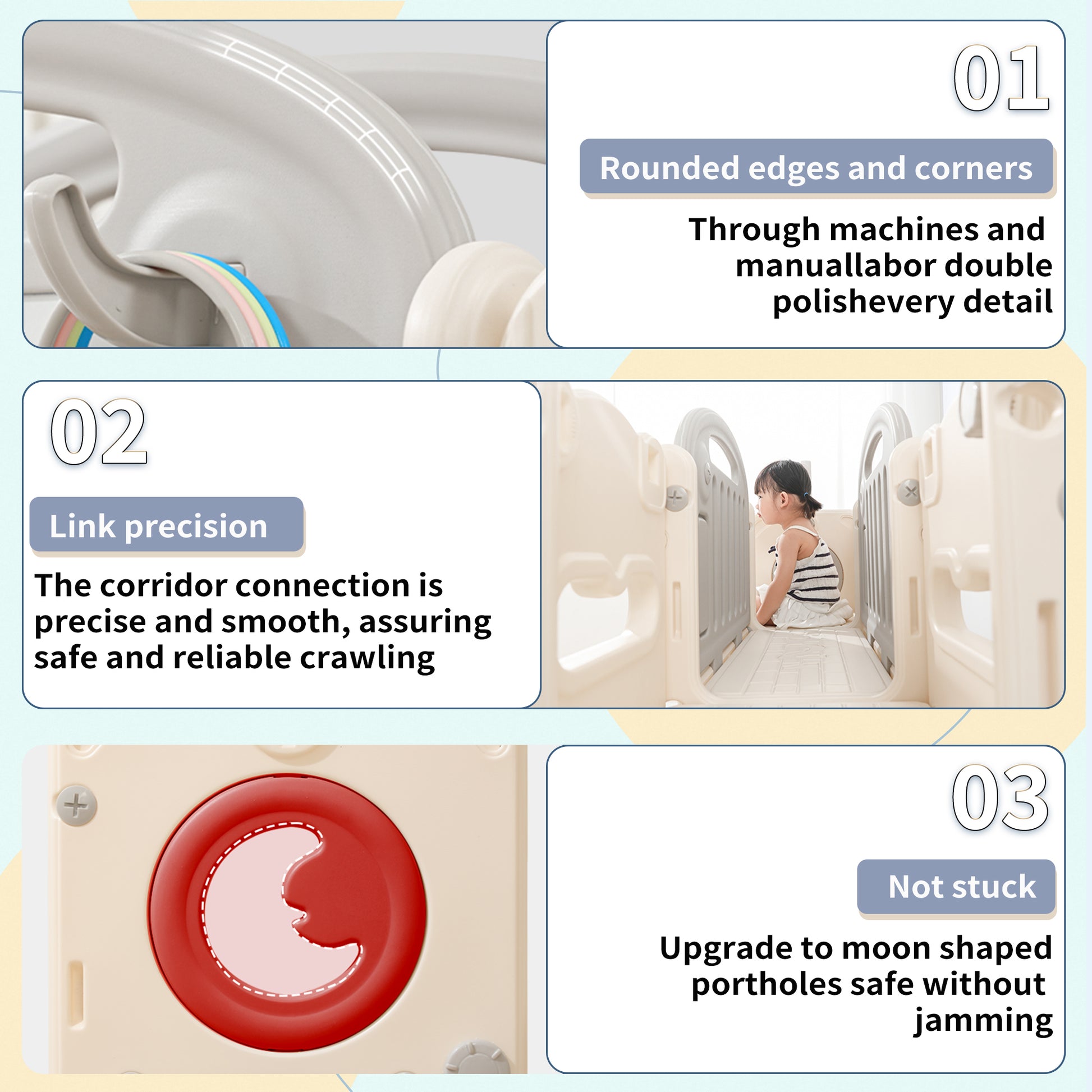 01

Rounded edges and corners

Through machines and manuallabor double polishevery detail

02

Link precision

The corridor connection is precise and smooth, assuring safe and reliable crawling

03

Not stuck

Upgrade to moon shaped portholes safe without jamming