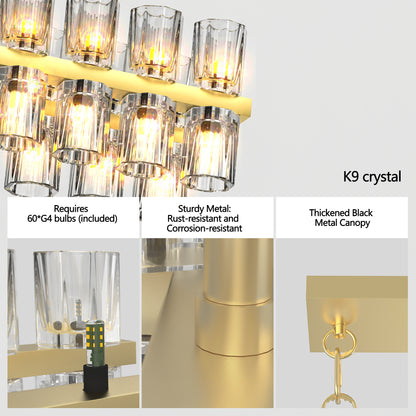 K9 crystal

Requires
60*G4 bulbs (included)

Sturdy Metal:
Rust-resistant and
Corrosion-resistant

Thickened Black
Metal Canopy