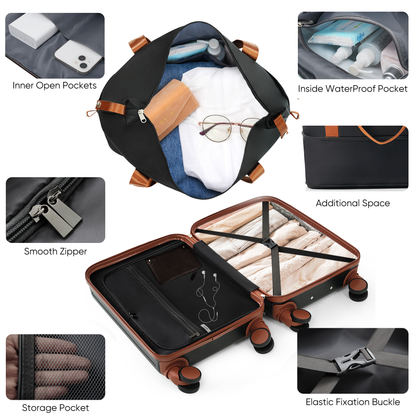 Inner Open Pockets

Inside WaterProof Pocket

Additional Space

Smooth Zipper

Storage Pocket

Elastic Fixation Buckle