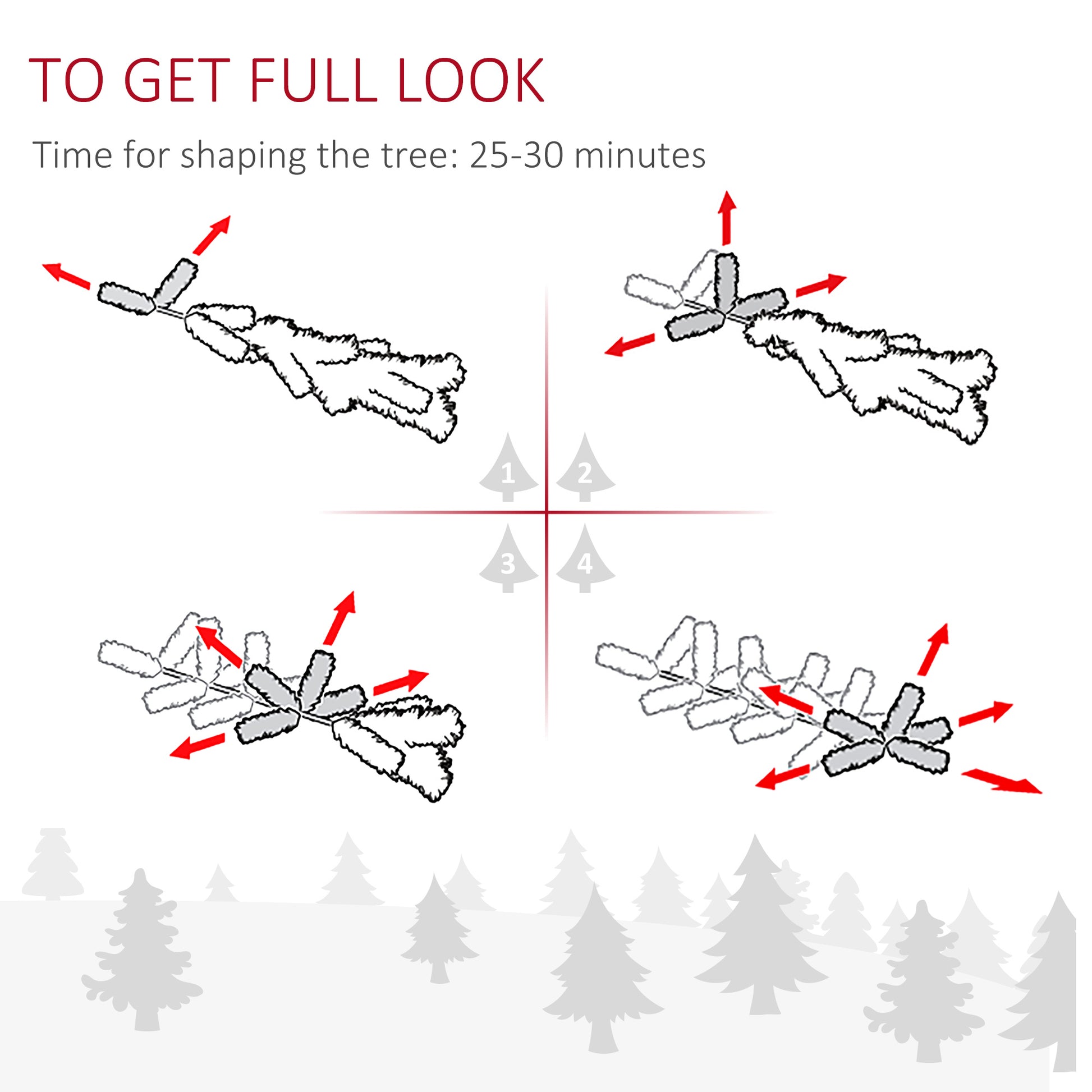 TO GET FULL LOOK

Time for shaping the tree: 25-30 minutes

1
2
3
4