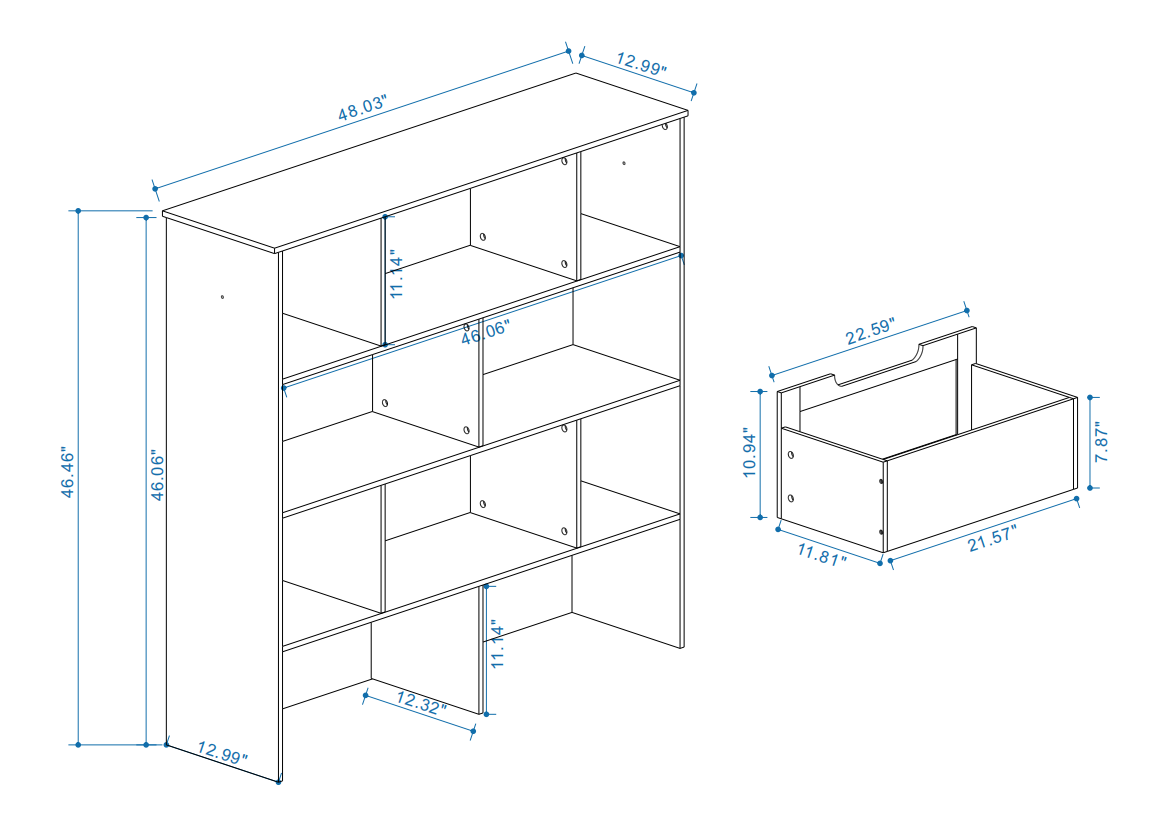 48.03"
12.99"
11.14"
46.06"
46.46"
46.06"
11.14"
12.32"
12.99"
22.59"
10.94"
7.87"
11.81"
21.57"