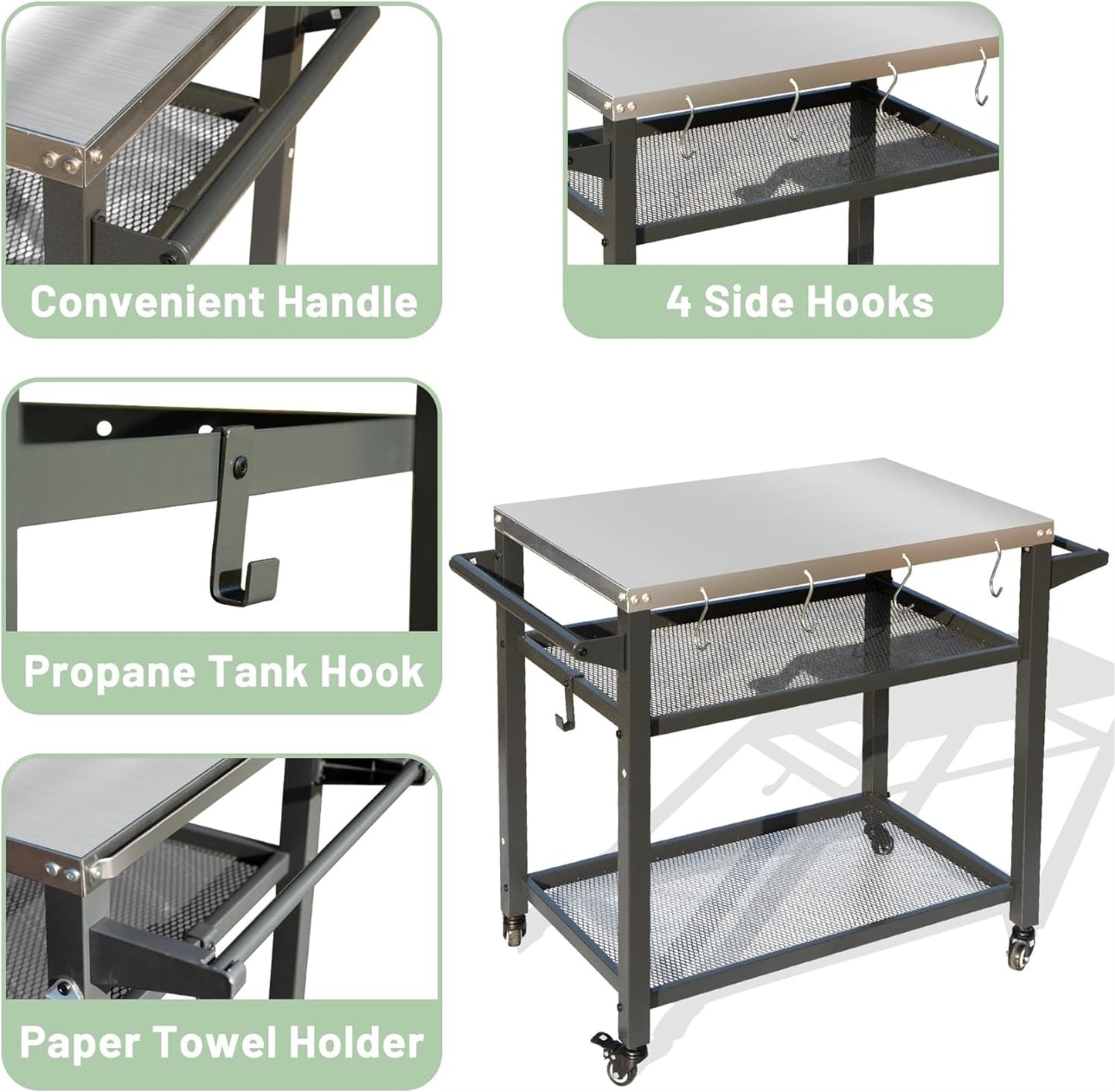 Convenient Handle

4 Side Hooks

Propane Tank Hook

Paper Towel Holder