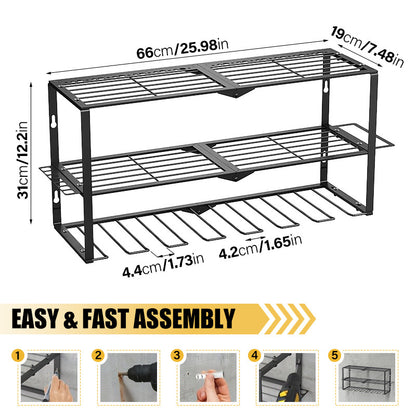 66cm/25.98in

19cm/7.48in

31cm/12.2in

4.4cm/1.73in

4.2cm/1.65in

EASY & FAST ASSEMBLY

1

2

3

4

5