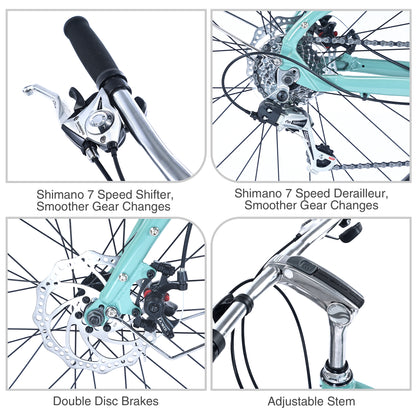 Shimano 7 Speed Shifter, Smoother Gear Changes

Shimano 7 Speed Derailleur, Smoother Gear Changes

Double Disc Brakes

Adjustable Stem