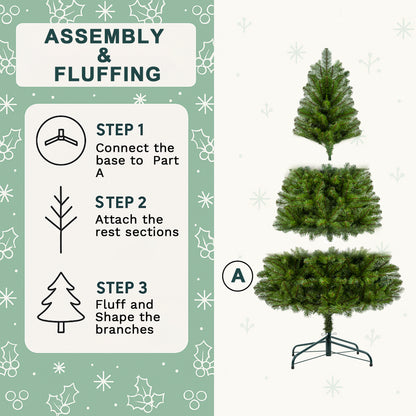 ASSEMBLY
&
FLUFFING

STEP 1
Connect the base to Part A

STEP 2
Attach the rest sections

STEP 3
Fluff and Shape the branches

A