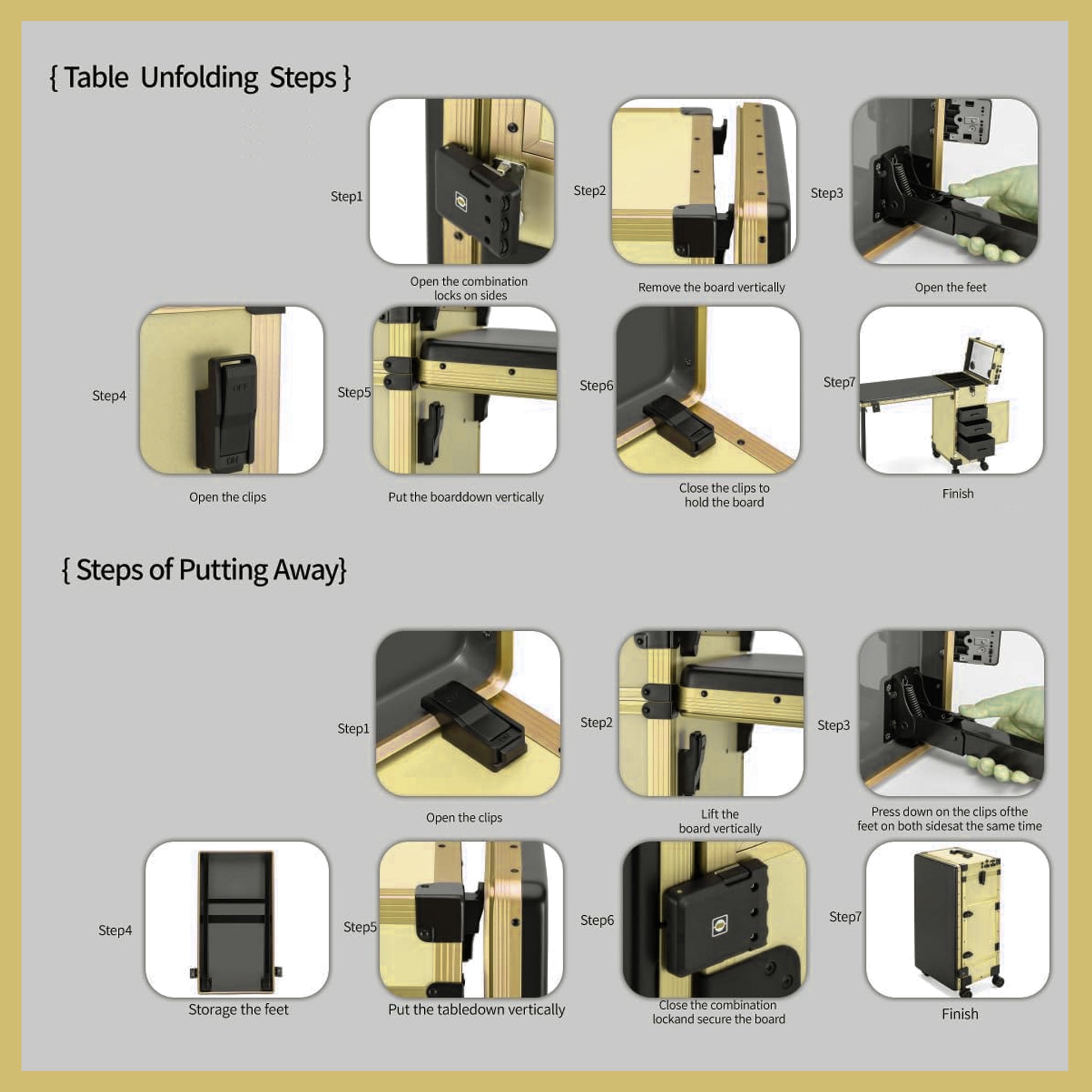 { Table Unfolding Steps }

Step1

Open the combination locks on sides

Step2

Remove the board vertically

Step3

Open the feet

Step4

OFF

ON

Open the clips

Step5

Put the boarddown vertically

Step6

Close the clips to hold the board

Step7

Finish

{ Steps of Putting Away}

Step1

Open the clips

Step2

Lift the board vertically

Step3

Press down on the clips ofthe feet on both sidesat the same time

Step4

Storage the feet

Step5

Put the tabledown vertically

Step6

Close the combination lockand secure the board

Step7

Finish