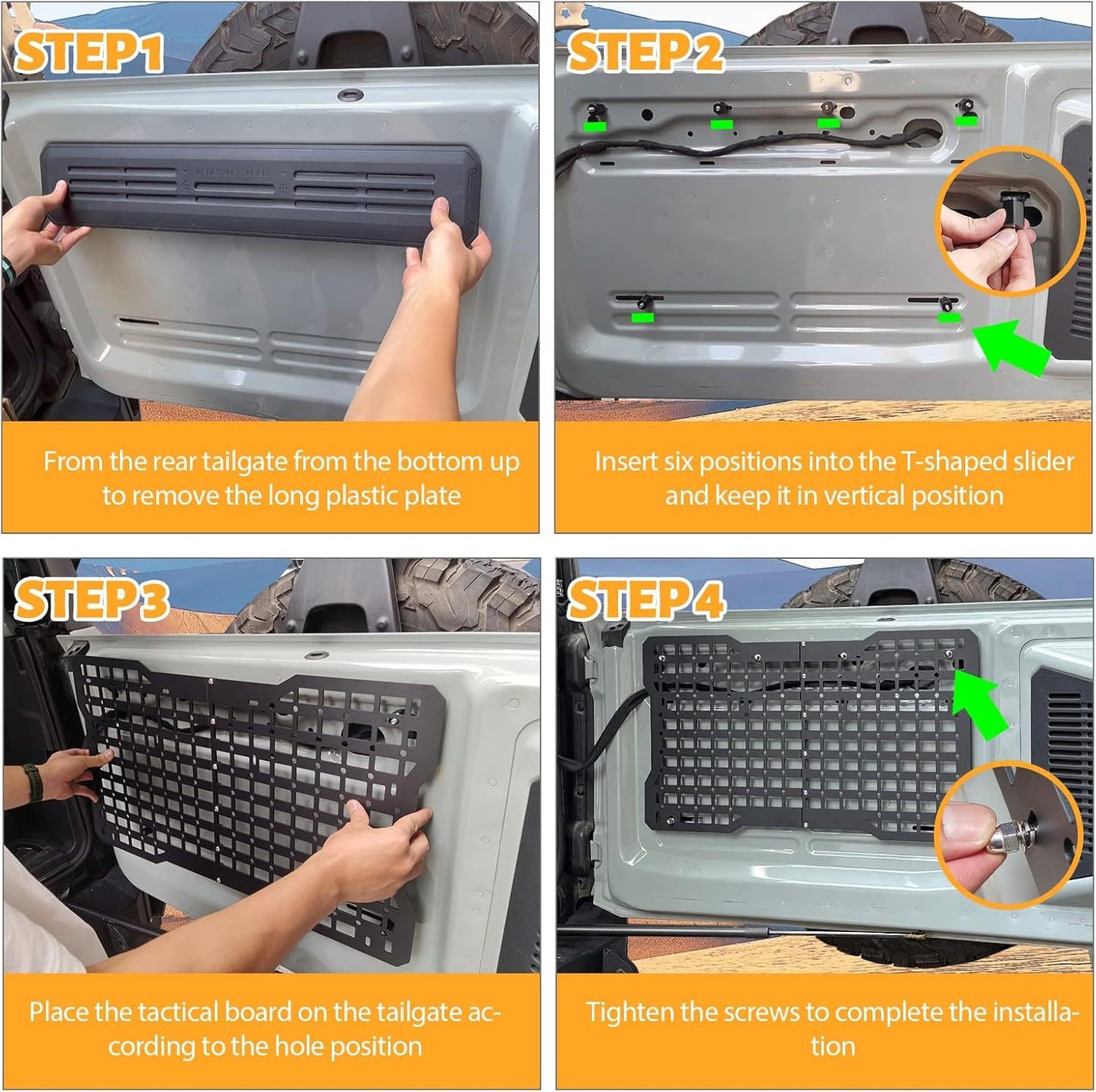 STEP1

From the rear tailgate from the bottom up to remove the long plastic plate

STEP2

Insert six positions into the T-shaped slider and keep it in vertical position

STEP3

Place the tactical board on the tailgate according to the hole position

STEP4

Tighten the screws to complete the installation