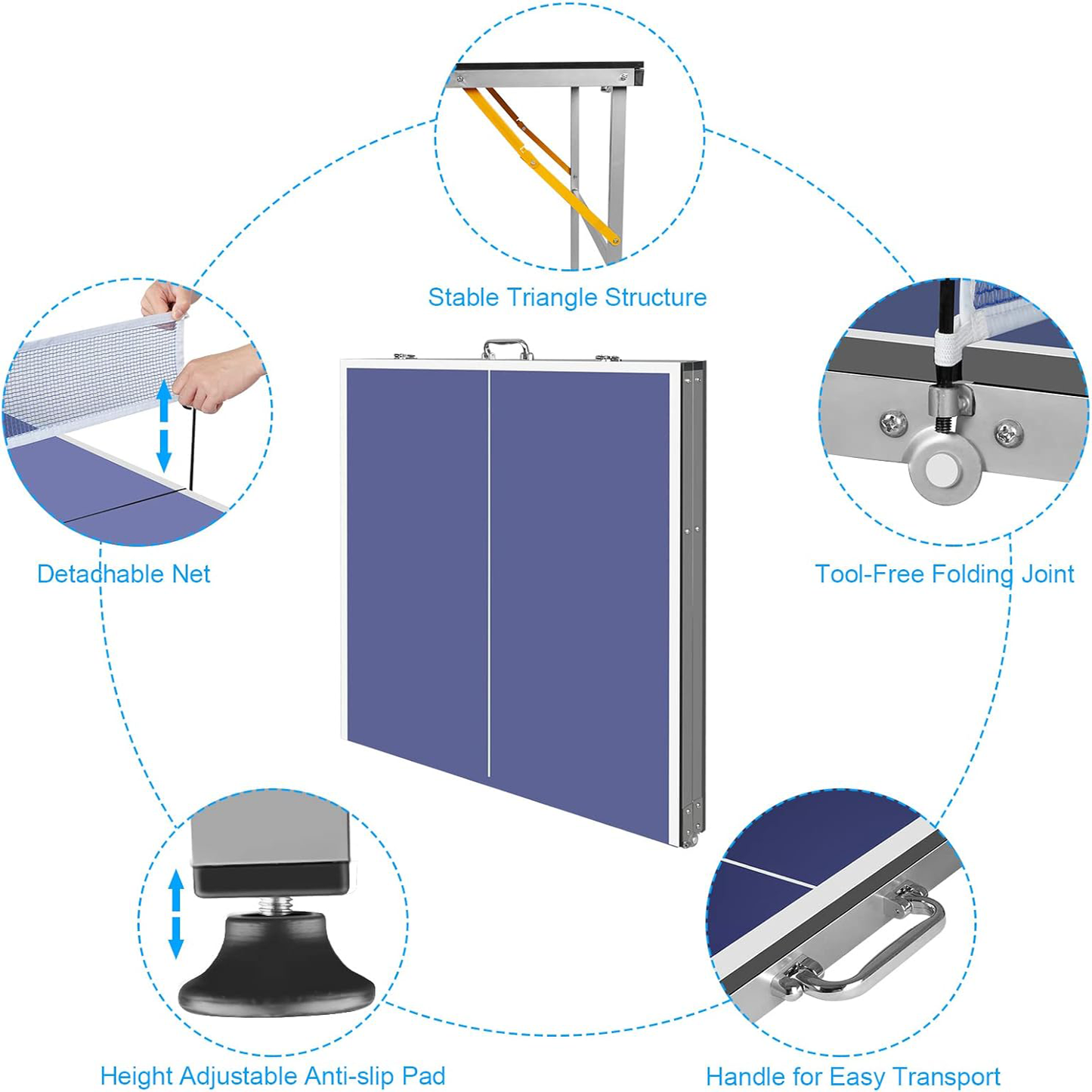 Stable Triangle Structure

Detachable Net

Tool-Free Folding Joint

Height Adjustable Anti-slip Pad

Handle for Easy Transport