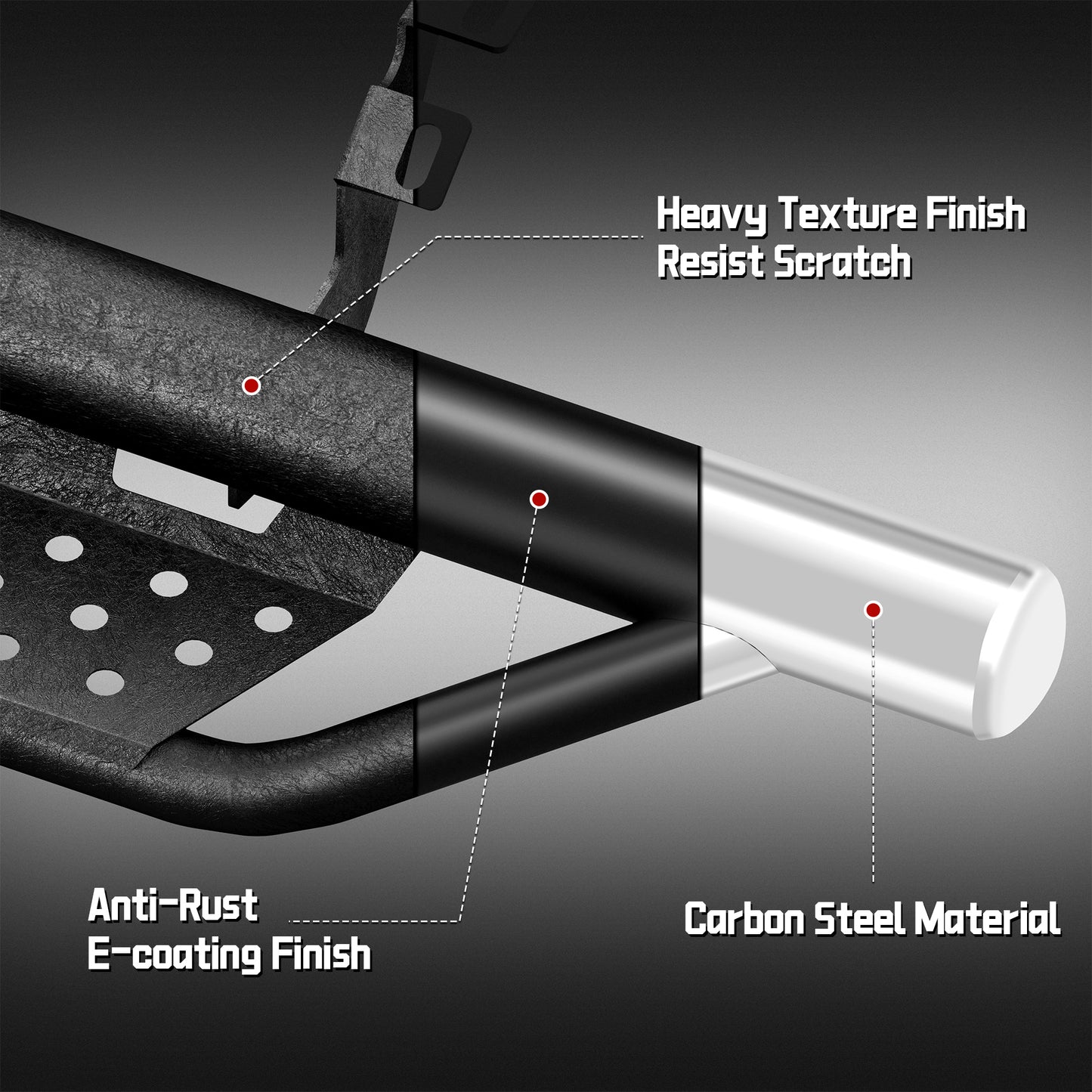 Heavy Texture Finish
Resist Scratch

Anti-Rust
E-coating Finish

Carbon Steel Material