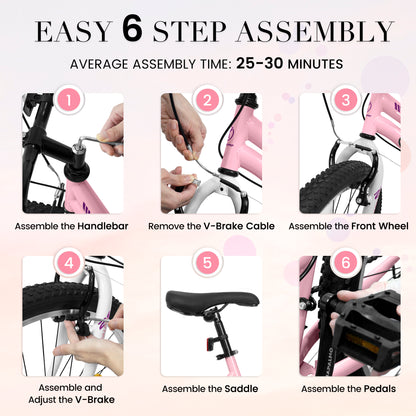 EASY 6 STEP ASSEMBLY

AVERAGE ASSEMBLY TIME: 25-30 MINUTES

1

Assemble the Handlebar

2

Remove the V-Brake Cable

3

Assemble the Front Wheel

4

Assemble and Adjust the V-Brake

5

Assemble the Saddle

6

Assemble the Pedals