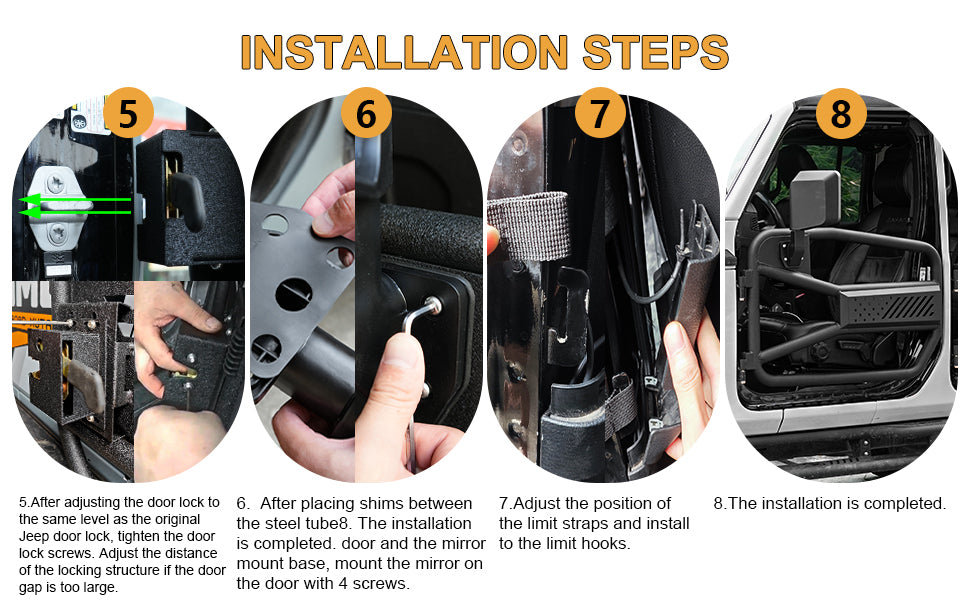 INSTALLATION STEPS

5

6

7

8

5.After adjusting the door lock to the same level as the original Jeep door lock, tighten the door lock screws. Adjust the distance of the locking structure if the door gap is too large.

6. After placing shims between the steel tube8. The installation is completed. door and the mirror mount base, mount the mirror on the door with 4 screws.

7.Adjust the position of the limit straps and install to the limit hooks.

8.The installation is completed.