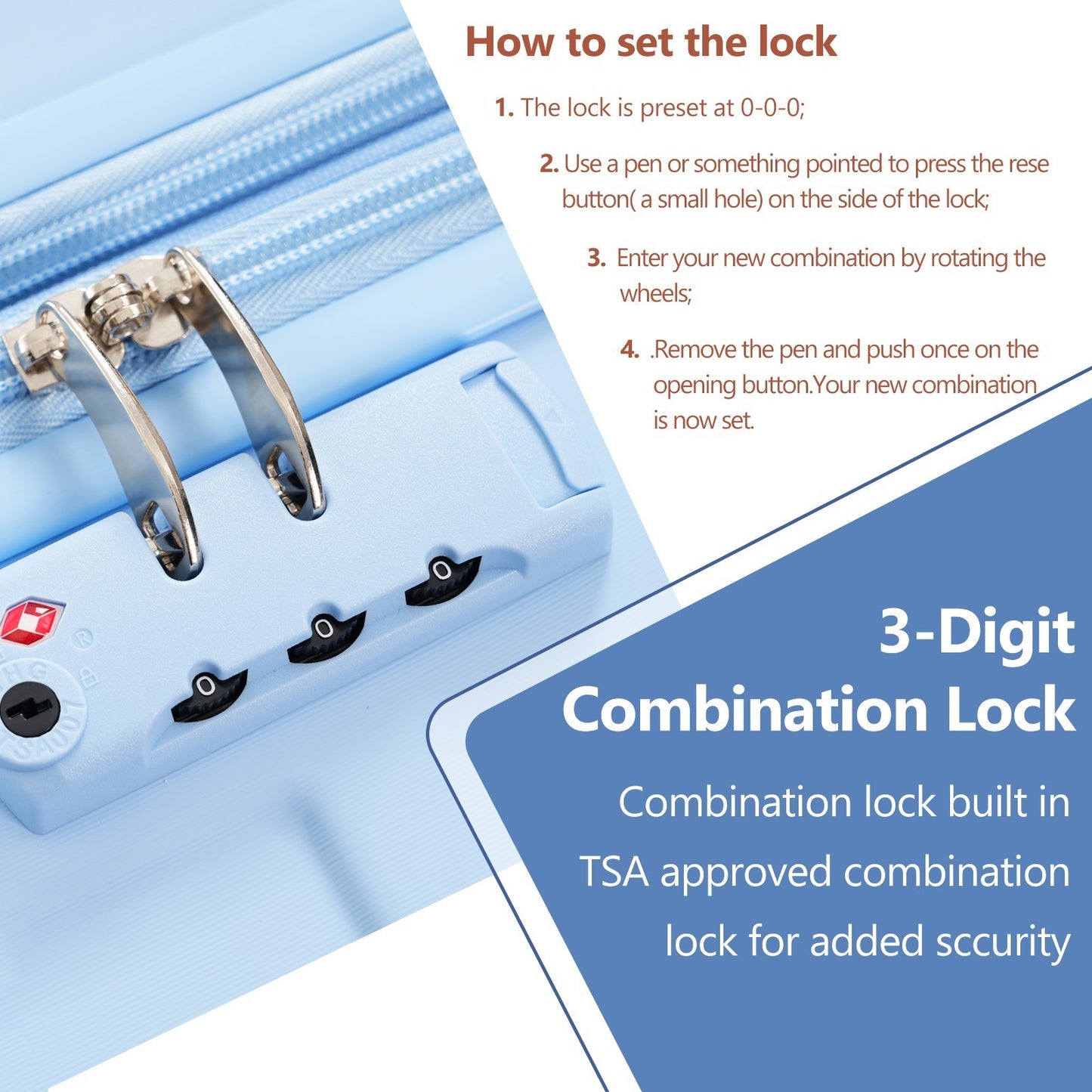 How to set the lock

1. The lock is preset at 0-0-0;

2. Use a pen or something pointed to press the rese button( a small hole) on the side of the lock;

3. Enter your new combination by rotating the wheels;

4. .Remove the pen and push once on the opening button.Your new combination is now set.

0 0 0

3-Digit Combination Lock

Combination lock built in TSA approved combination lock for added sccurity