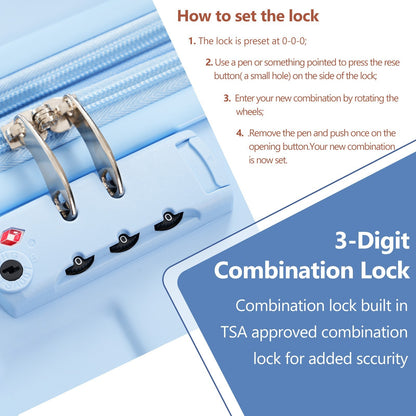 How to set the lock

1. The lock is preset at 0-0-0;

2. Use a pen or something pointed to press the rese button( a small hole) on the side of the lock;

3. Enter your new combination by rotating the wheels;

4. .Remove the pen and push once on the opening button.Your new combination is now set.

0 0 0

3-Digit Combination Lock

Combination lock built in TSA approved combination lock for added sccurity