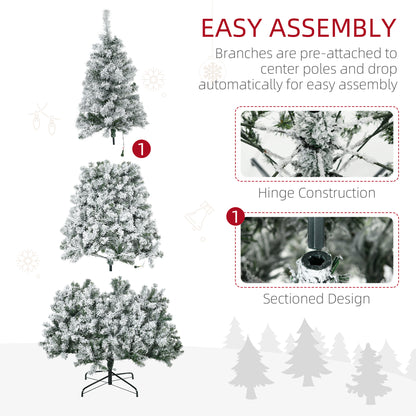 EASY ASSEMBLY

Branches are pre-attached to center poles and drop automatically for easy assembly

1

Hinge Construction

1

Sectioned Design