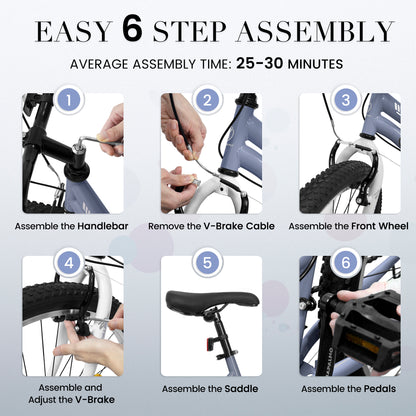 EASY 6 STEP ASSEMBLY

AVERAGE ASSEMBLY TIME: 25-30 MINUTES

1
Assemble the Handlebar

2
Remove the V-Brake Cable

3
Assemble the Front Wheel

4
Assemble and Adjust the V-Brake

5
Assemble the Saddle

6
Assemble the Pedals