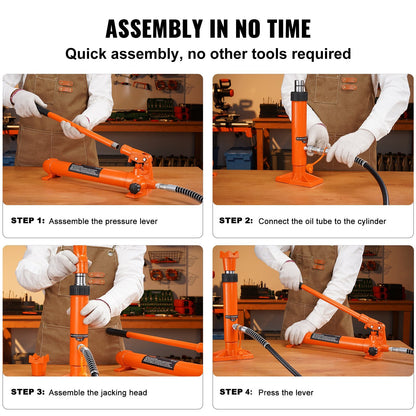 ASSEMBLY IN NO TIME

Quick assembly, no other tools required

STEP 1: Asssemble the pressure lever

STEP 2: Connect the oil tube to the cylinder

STEP 3: Assemble the jacking head

STEP 4: Press the lever