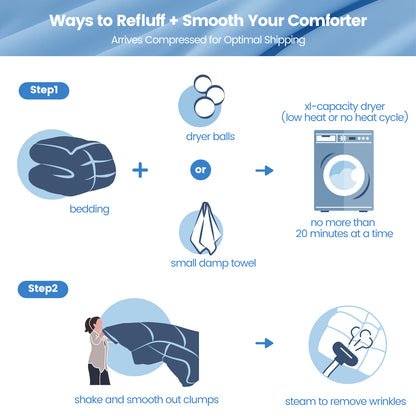 Ways to Refluff + Smooth Your Comforter
Arrives Compressed for Optimal Shipping

Step1

bedding

+

dryer balls

or

small damp towel

xl-capacity dryer
(low heat or no heat cycle)

no more than
20 minutes at a time

Step2

shake and smooth out clumps

steam to remove wrinkles