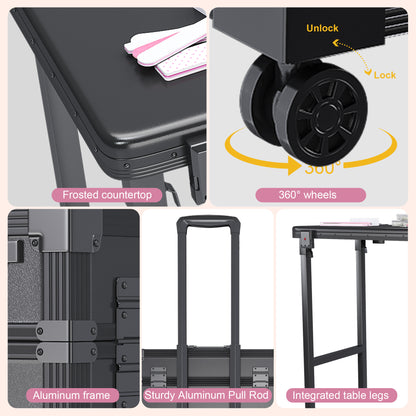 Frosted countertop

Unlock

Lock

360°

360° wheels

Aluminum frame

Sturdy Aluminum Pull Rod

Integrated table legs