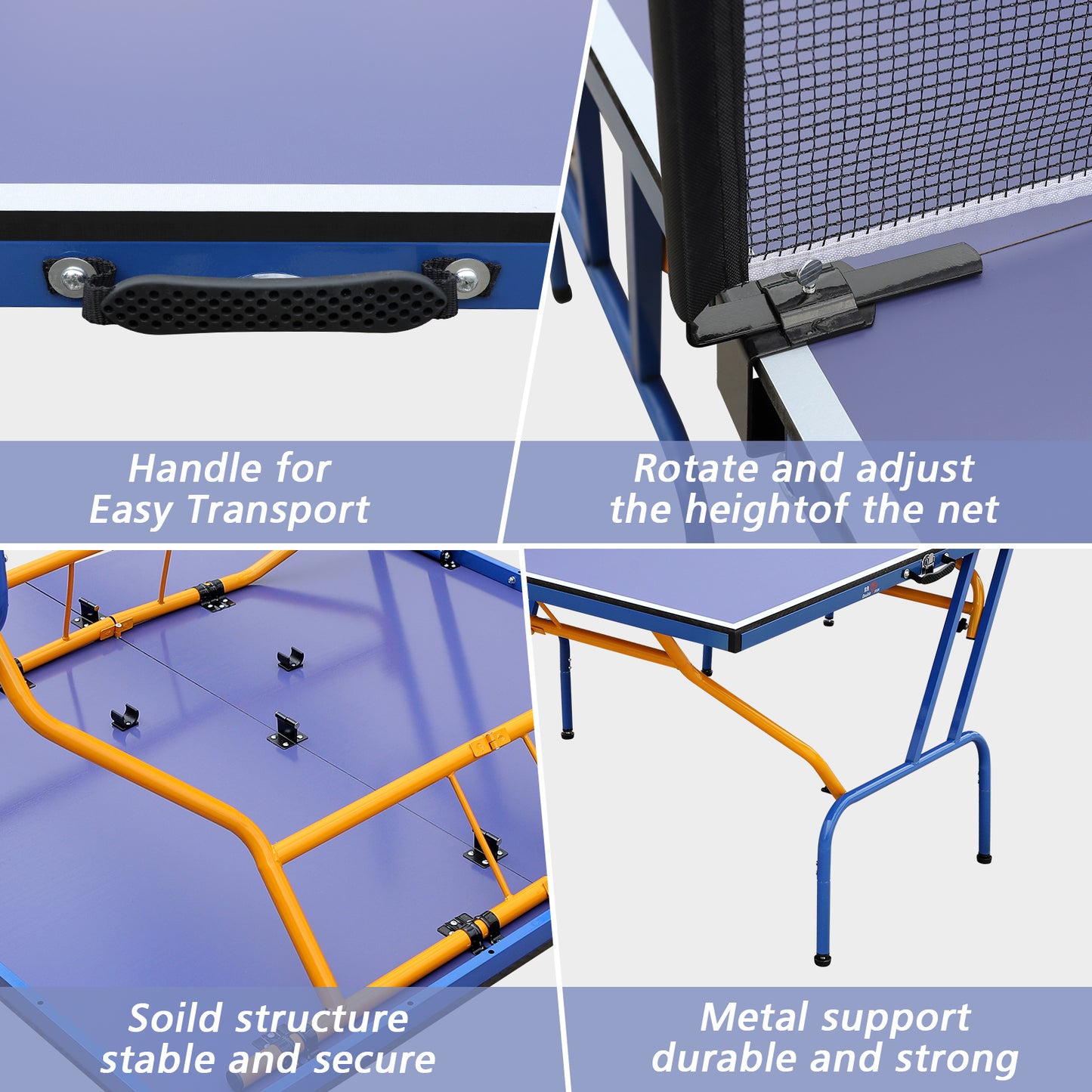 Handle for
Easy Transport

Rotate and adjust
the heightof the net

Soild structure
stable and secure

Metal support
durable and strong