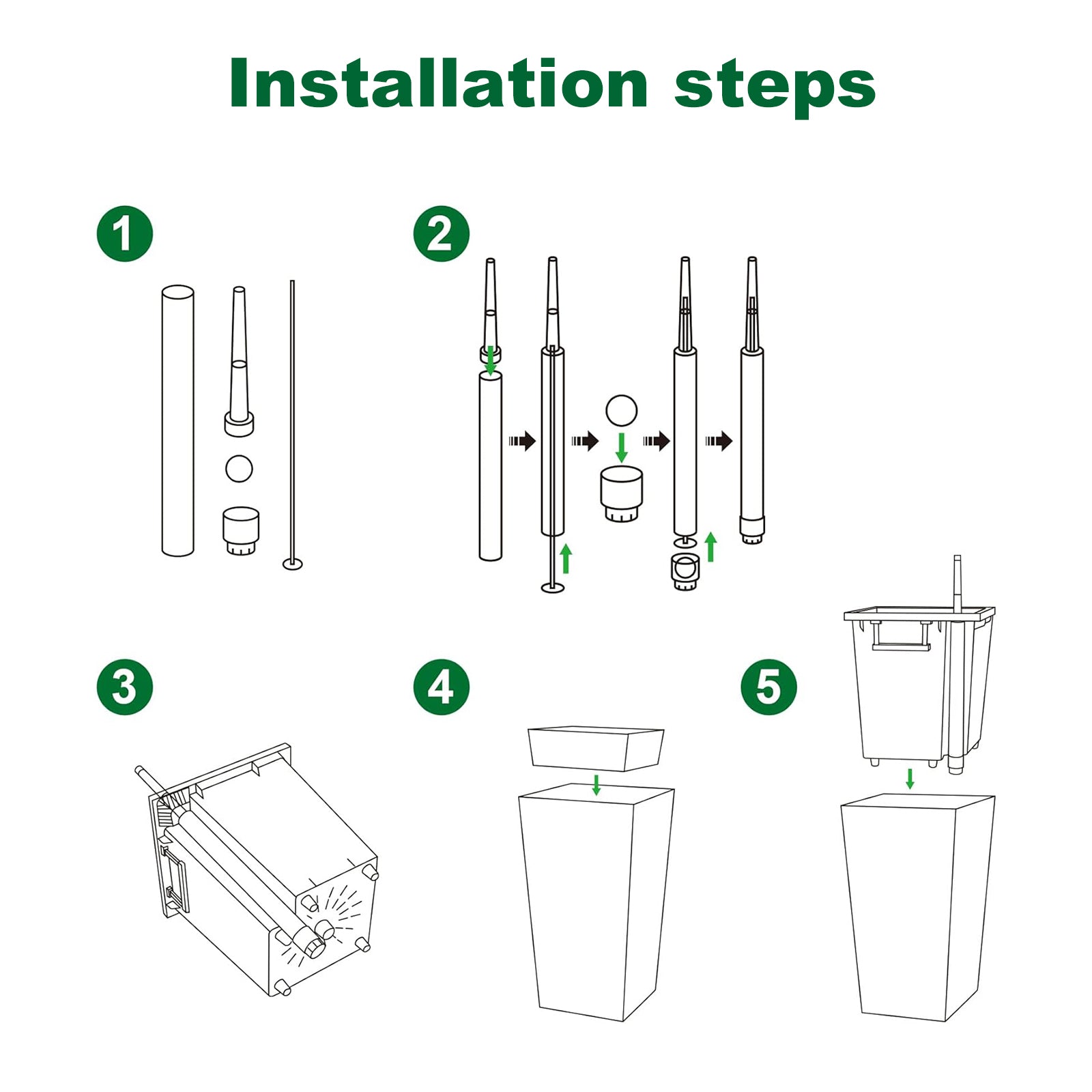 Installation steps

1

2

3

4

5