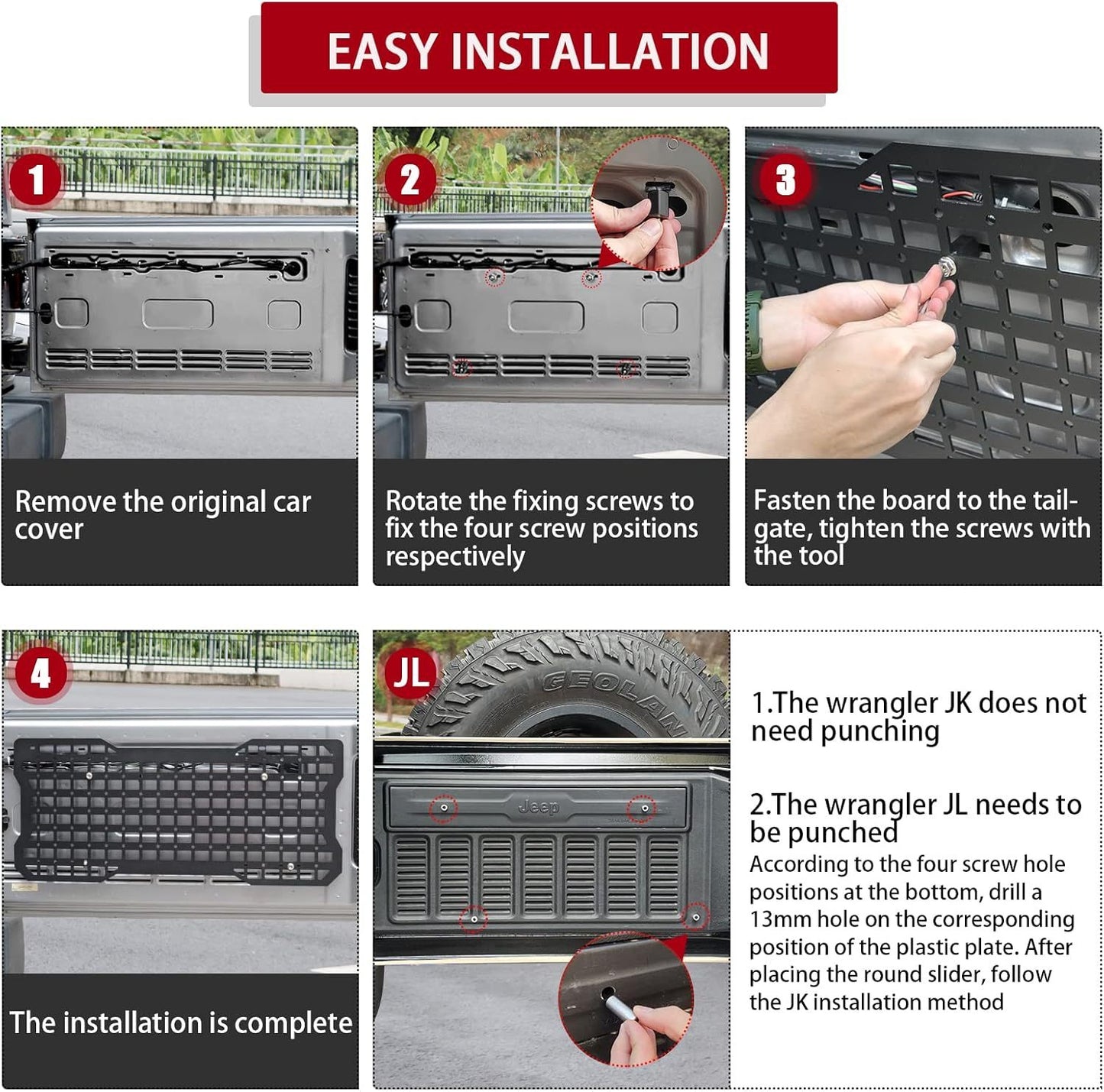 EASY INSTALLATION

1

Remove the original car cover

2

Rotate the fixing screws to fix the four screw positions respectively

3

Fasten the board to the tailgate, tighten the screws with the tool

4

The installation is complete

JL

GEOLAN

Jeep

1.The wrangler JK does not need punching

2.The wrangler JL needs to be punched
According to the four screw hole positions at the bottom, drill a 13mm hole on the corresponding position of the plastic plate. After placing the round slider, follow the JK installation method