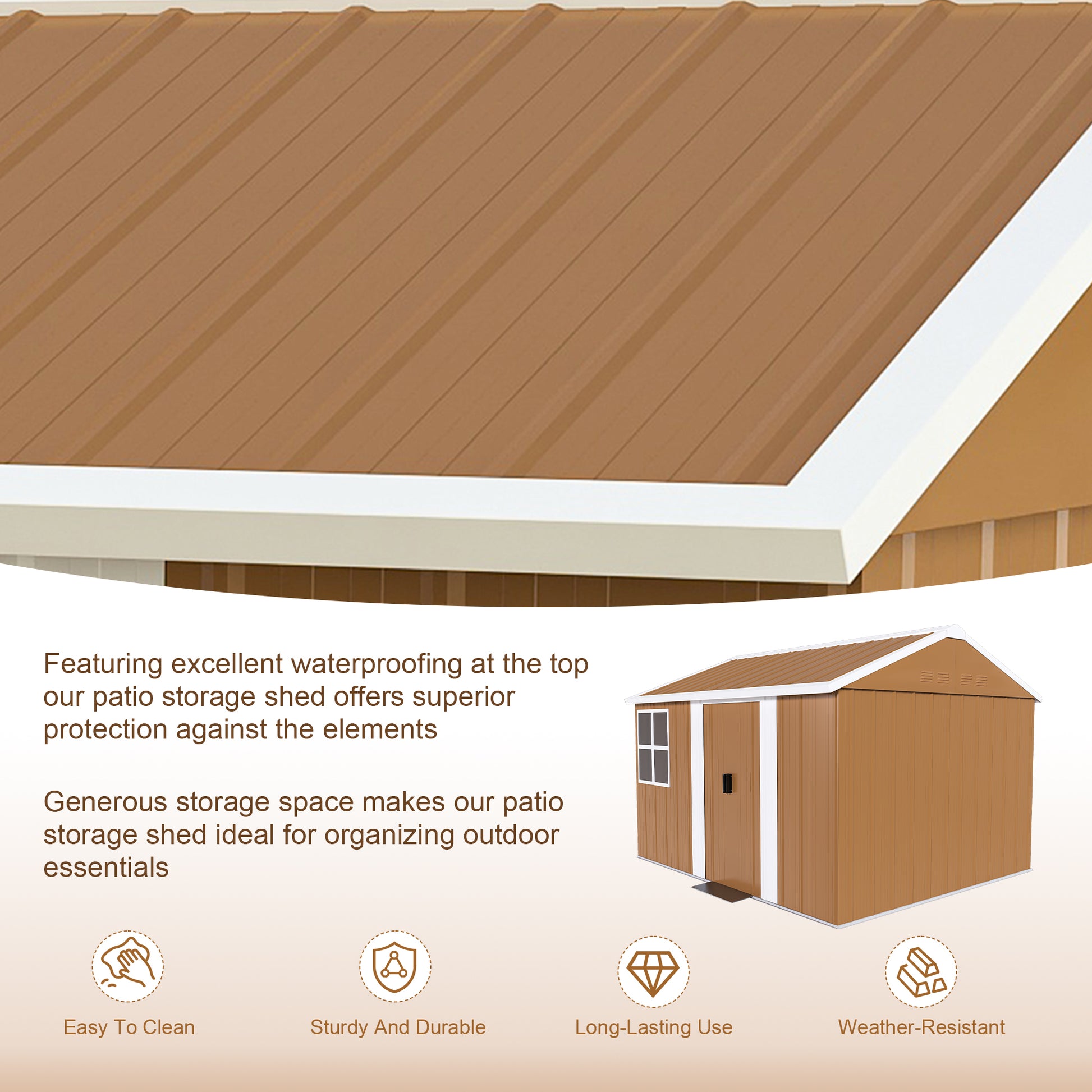 Featuring excellent waterproofing at the top our patio storage shed offers superior protection against the elements

Generous storage space makes our patio storage shed ideal for organizing outdoor essentials

Easy To Clean

Sturdy And Durable

Long-Lasting Use

Weather-Resistant