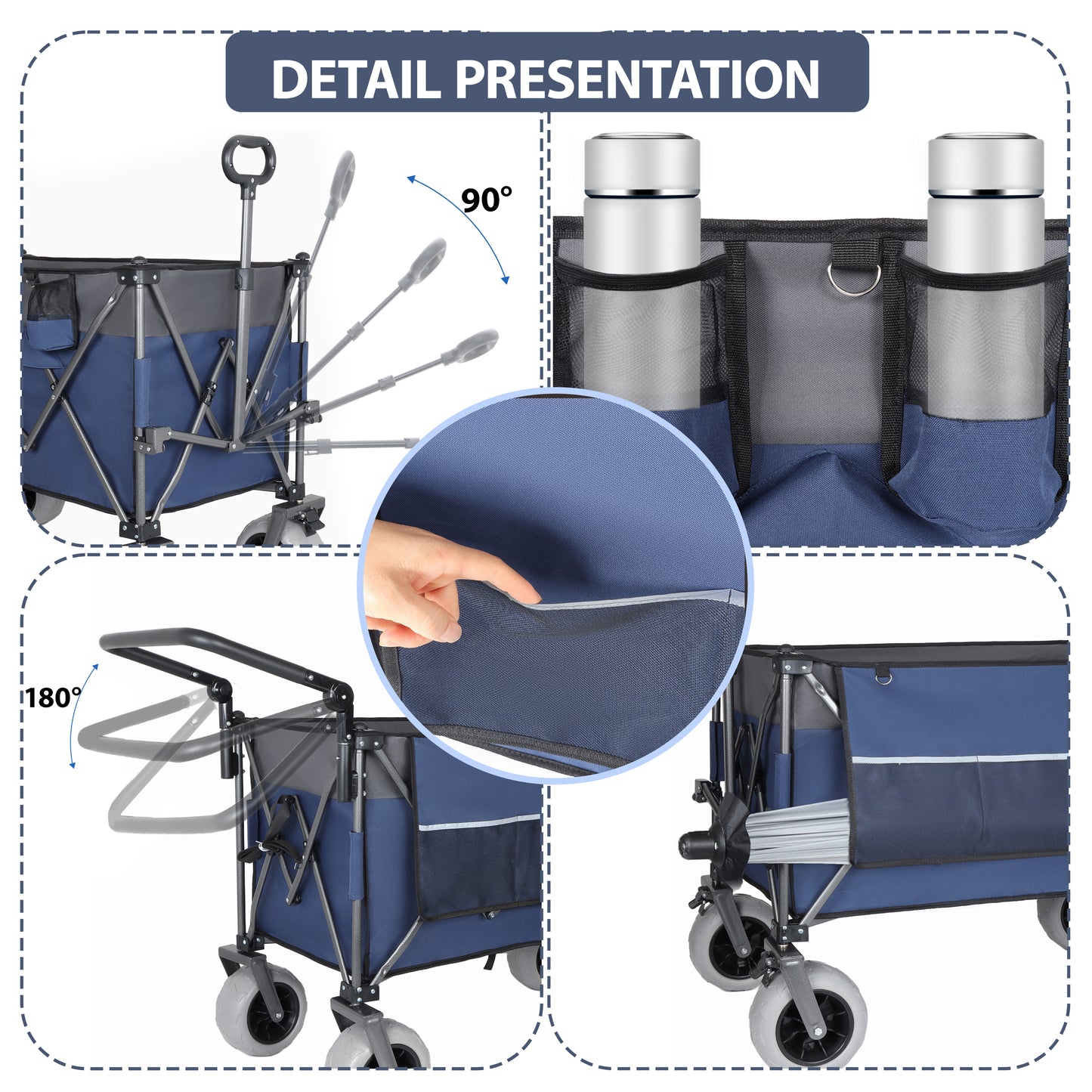 DETAIL PRESENTATION

90°

180°