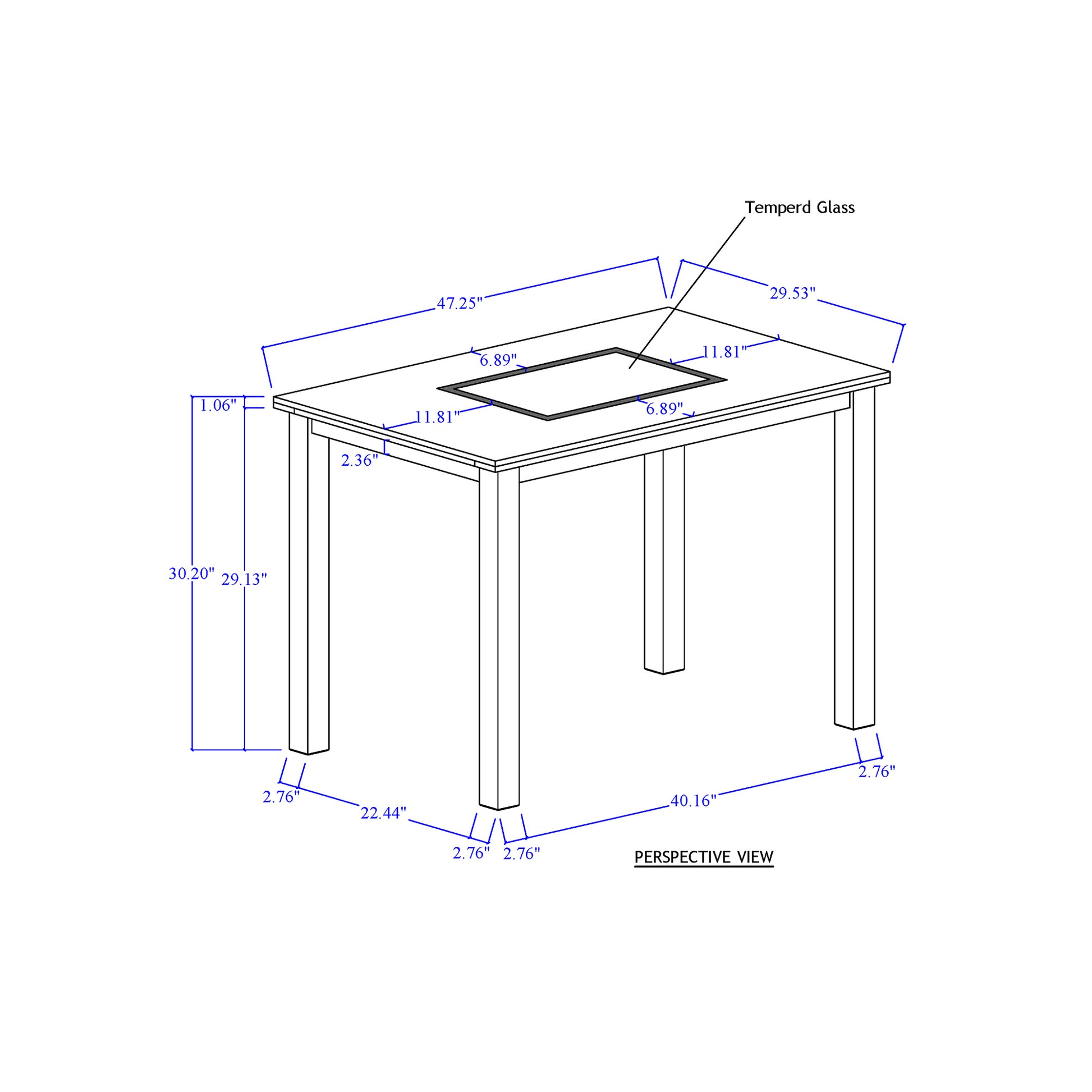 Temperd Glass

47.25"

29.53"

6.89"

11.81"

1.06"

11.81"

6.89"

2.36"

30.20"

29.13"

2.76"

22.44"

2.76"

2.76"

40.16"

2.76"

PERSPECTIVE VIEW