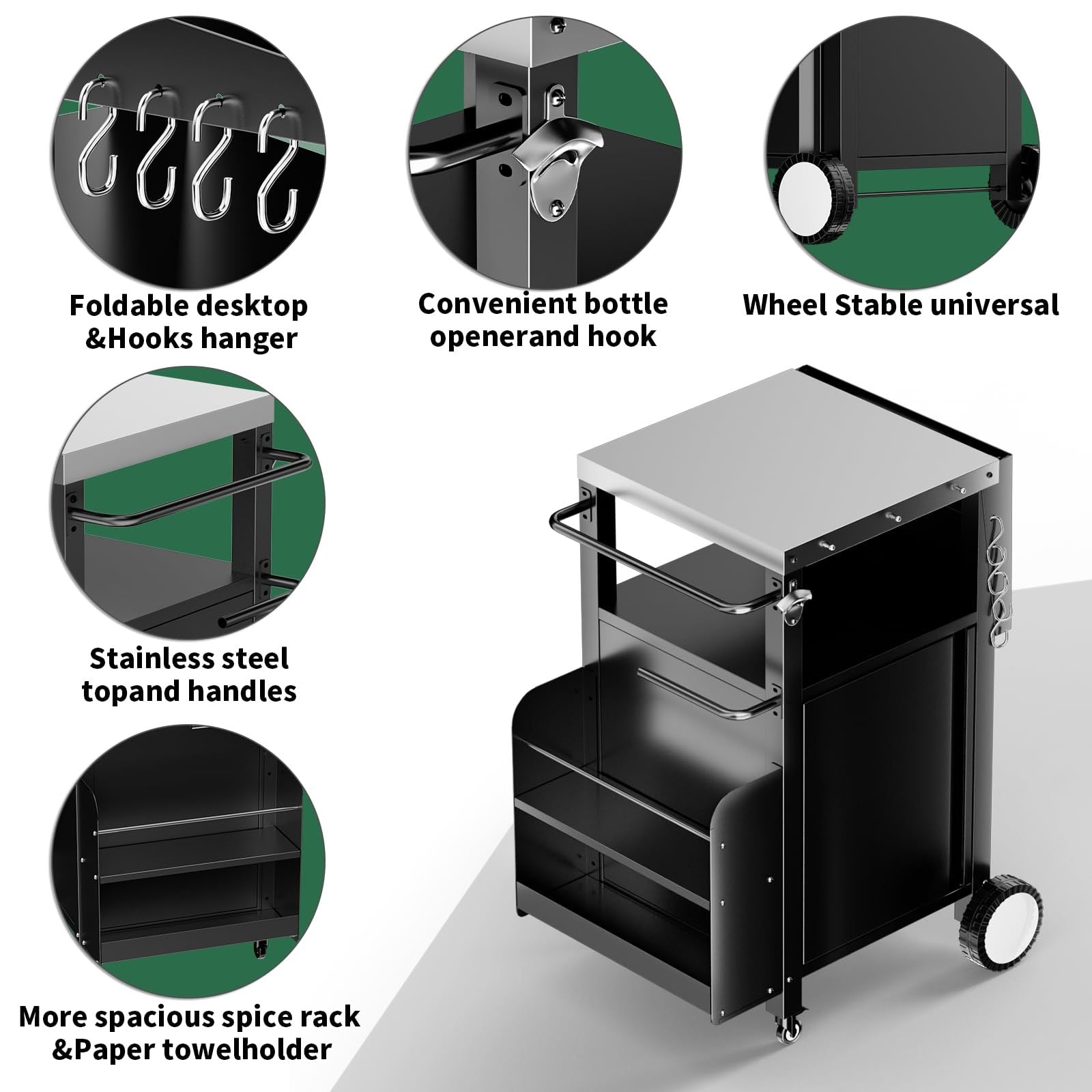 Foldable desktop &Hooks hanger

Convenient bottle openerand hook

Wheel Stable universal

Stainless steel topand handles

More spacious spice rack &Paper towelholder