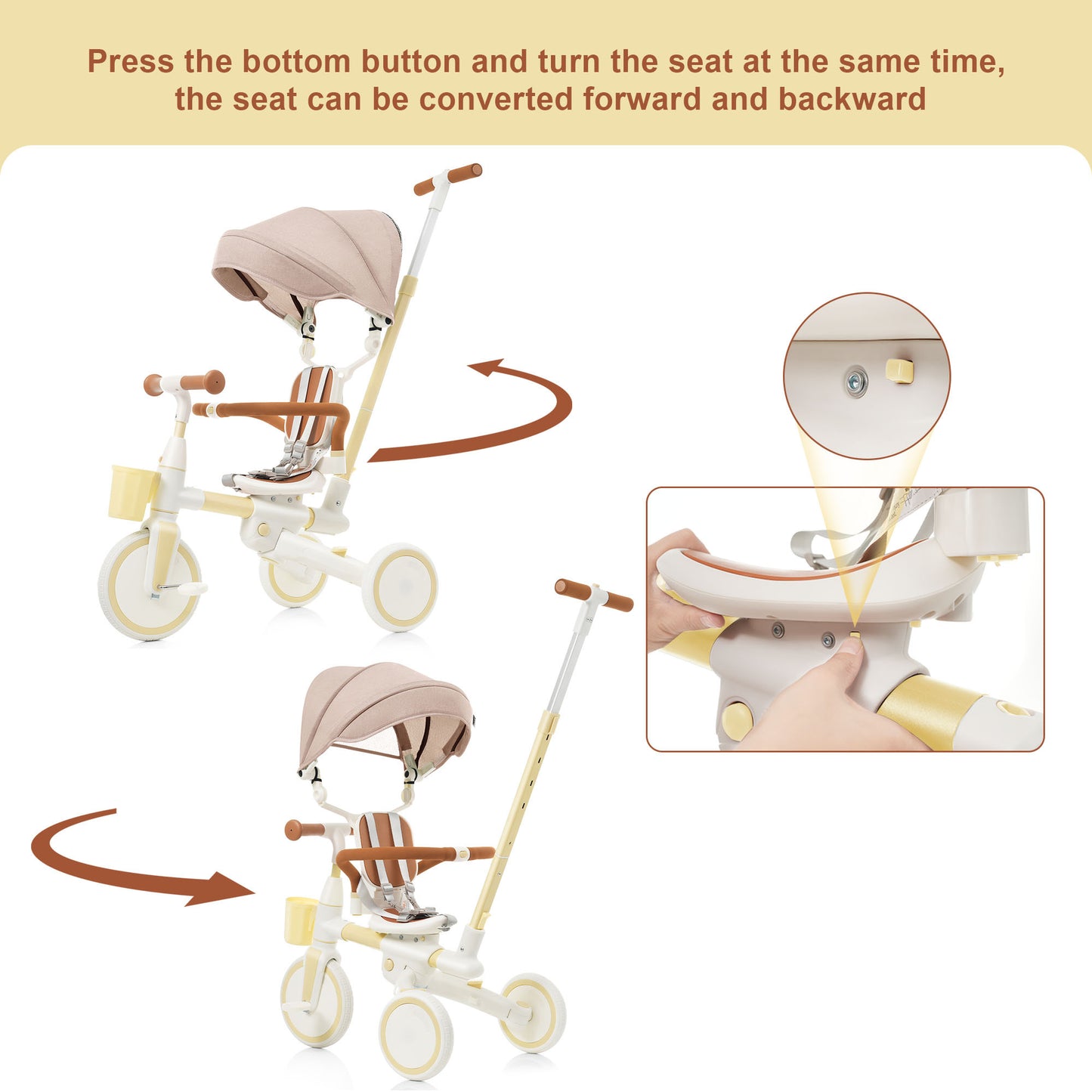 Press the bottom button and turn the seat at the same time, the seat can be converted forward and backward