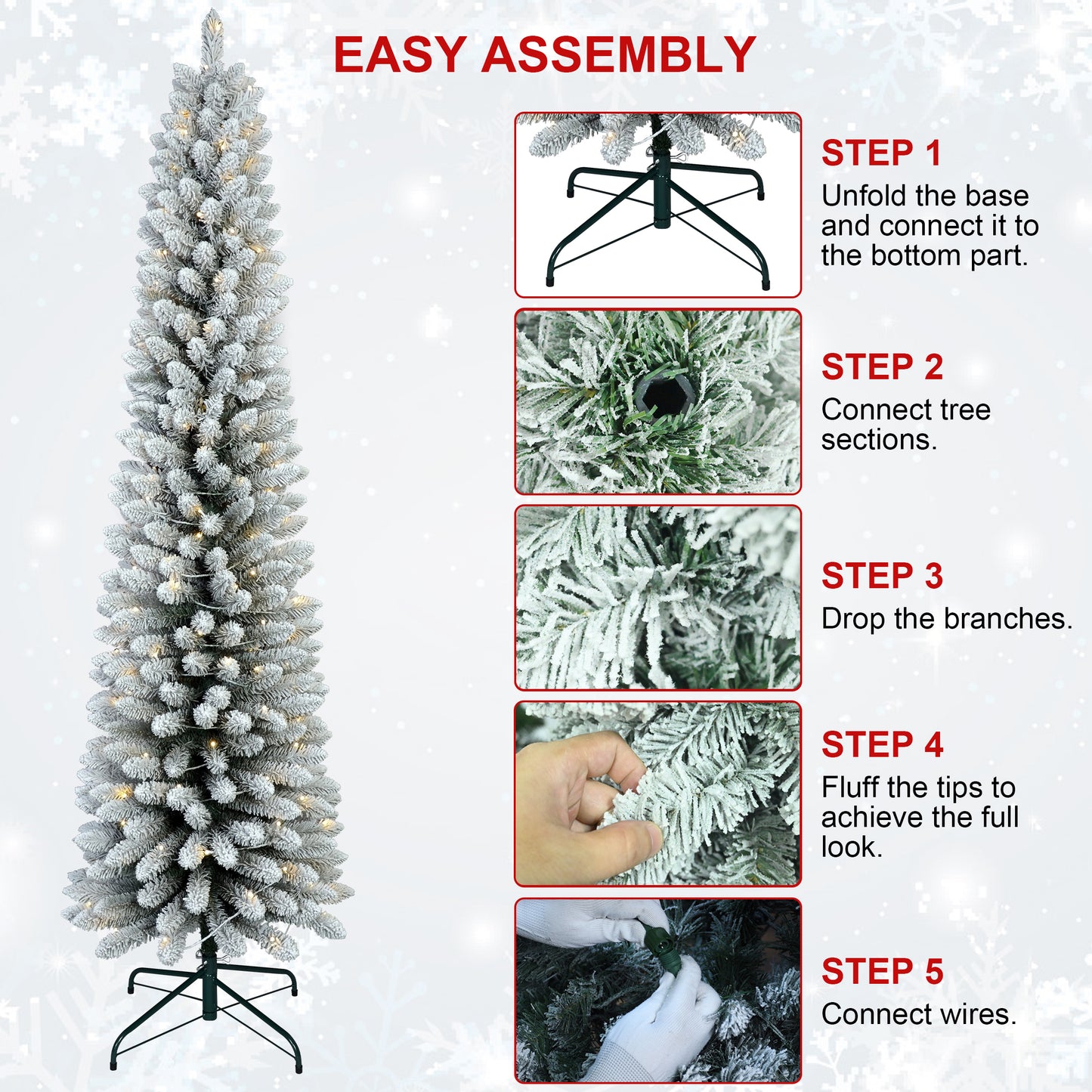 EASY ASSEMBLY

STEP 1
Unfold the base and connect it to the bottom part.

STEP 2
Connect tree sections.

STEP 3
Drop the branches.

STEP 4
Fluff the tips to achieve the full look.

STEP 5
Connect wires.