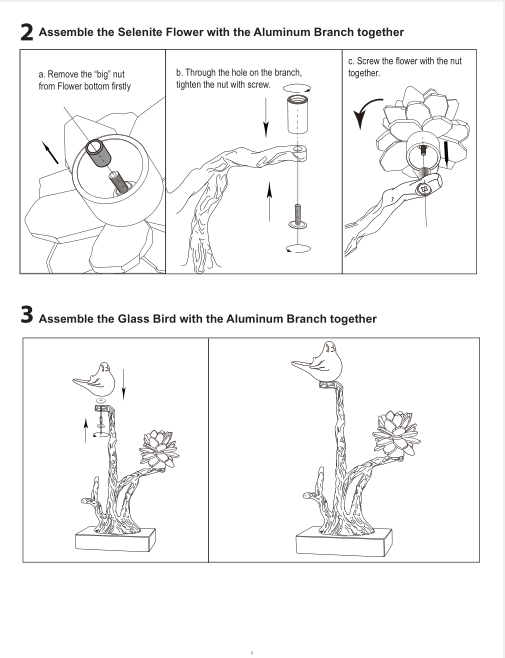 2 Assemble the Selenite Flower with the Aluminum Branch together

a. Remove the "big" nut from Flower bottom firstly

b. Through the hole on the branch, tighten the nut with screw.

c. Screw the flower with the nut together.

3 Assemble the Glass Bird with the Aluminum Branch together

2