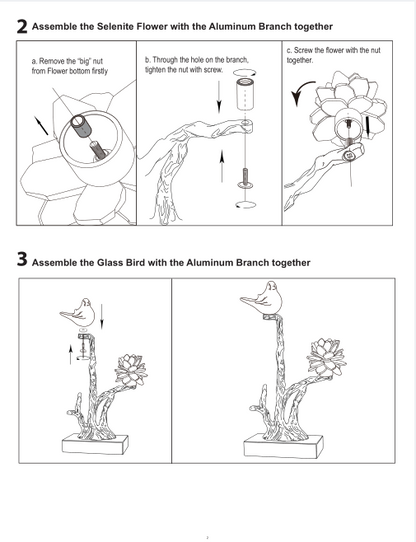 2 Assemble the Selenite Flower with the Aluminum Branch together

a. Remove the "big" nut from Flower bottom firstly

b. Through the hole on the branch, tighten the nut with screw.

c. Screw the flower with the nut together.

3 Assemble the Glass Bird with the Aluminum Branch together

2