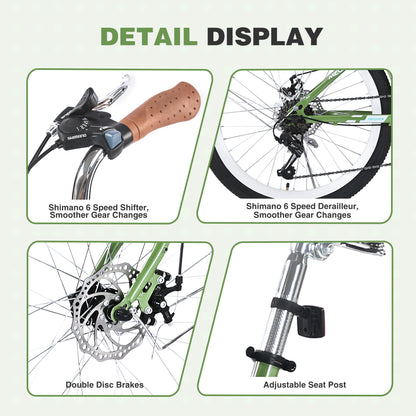 DETAIL DISPLAY

SHIMANO

Shimano 6 Speed Shifter, Smoother Gear Changes

Shimano 6 Speed Derailleur, Smoother Gear Changes

Double Disc Brakes

Adjustable Seat Post