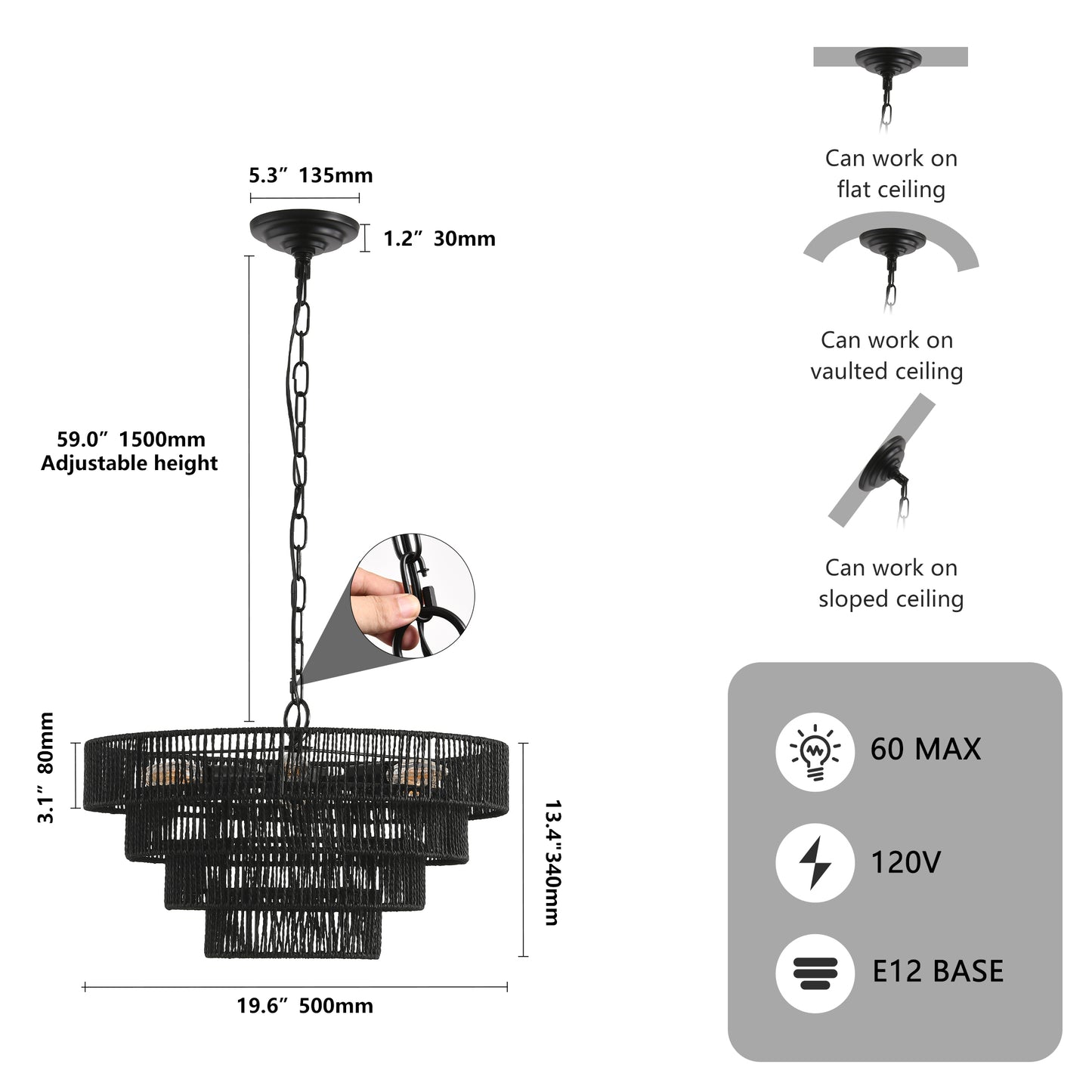 5.3” 135mm

1.2” 30mm

59.0” 1500mm
Adjustable height

3.1” 80mm

13.4”340mm

19.6” 500mm

Can work on flat ceiling

Can work on vaulted ceiling

Can work on sloped ceiling

60 MAX

120V

E12 BASE