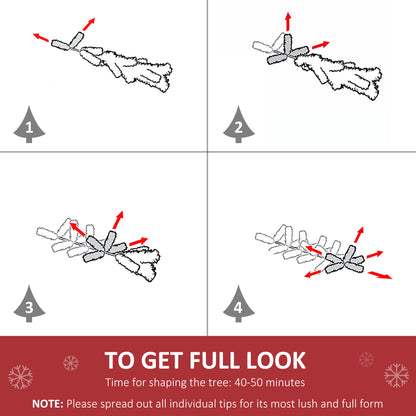 1

2

3

4

TO GET FULL LOOK

Time for shaping the tree: 40-50 minutes

NOTE: Please spread out all individual tips for its most lush and full form