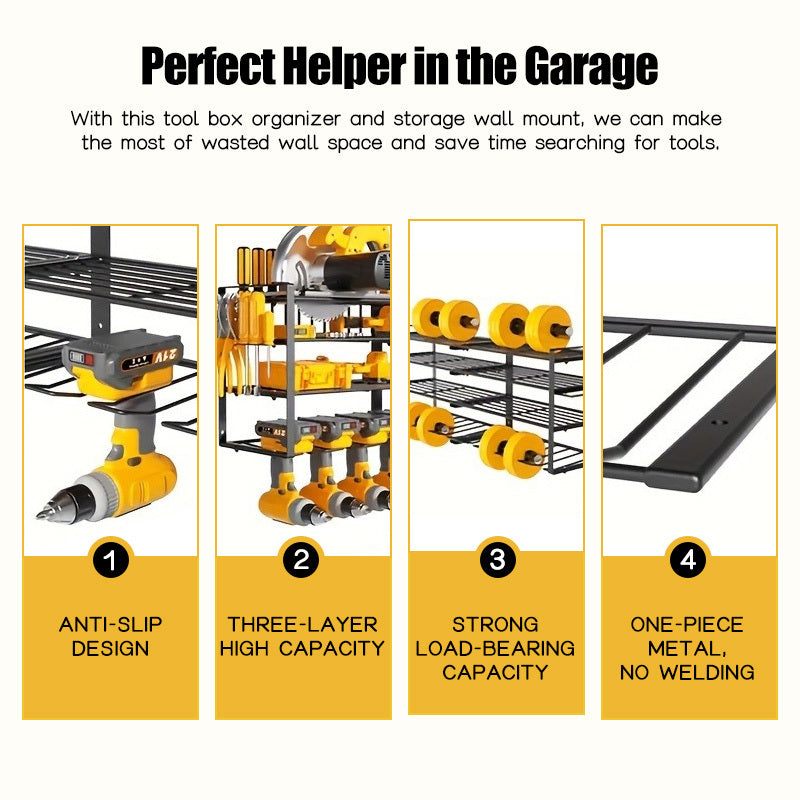 Perfect Helper in the Garage

With this tool box organizer and storage wall mount, we can make the most of wasted wall space and save time searching for tools.

21V

1

ANTI-SLIP DESIGN

2

THREE-LAYER HIGH CAPACITY

3

STRONG LOAD-BEARING CAPACITY

4

ONE-PIECE METAL, NO WELDING