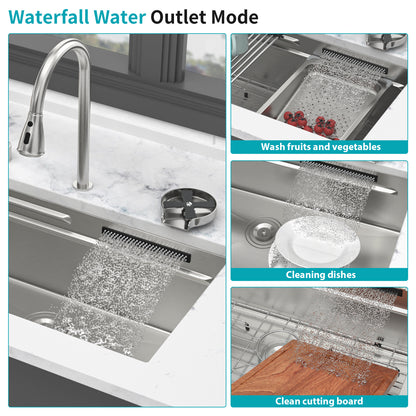 Waterfall Water Outlet Mode

Wash fruits and vegetables

Cleaning dishes

Clean cutting board