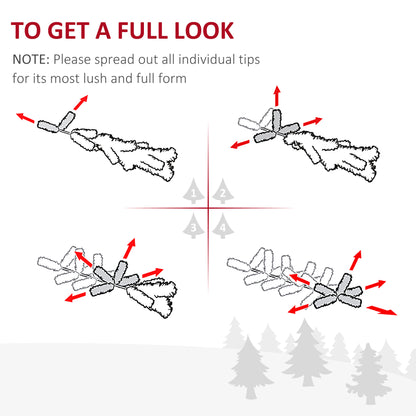 TO GET A FULL LOOK

NOTE: Please spread out all individual tips for its most lush and full form

1 2

3 4