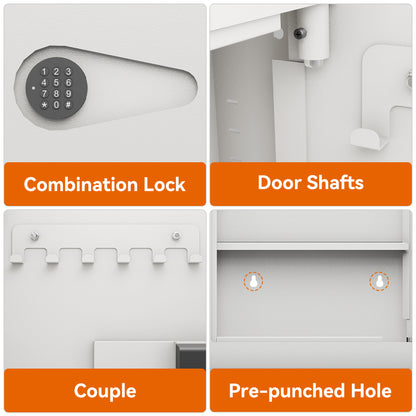 1 2 3
4 5 6
7 8 9
* 0 #

Combination Lock

Door Shafts

Couple

Pre-punched Hole