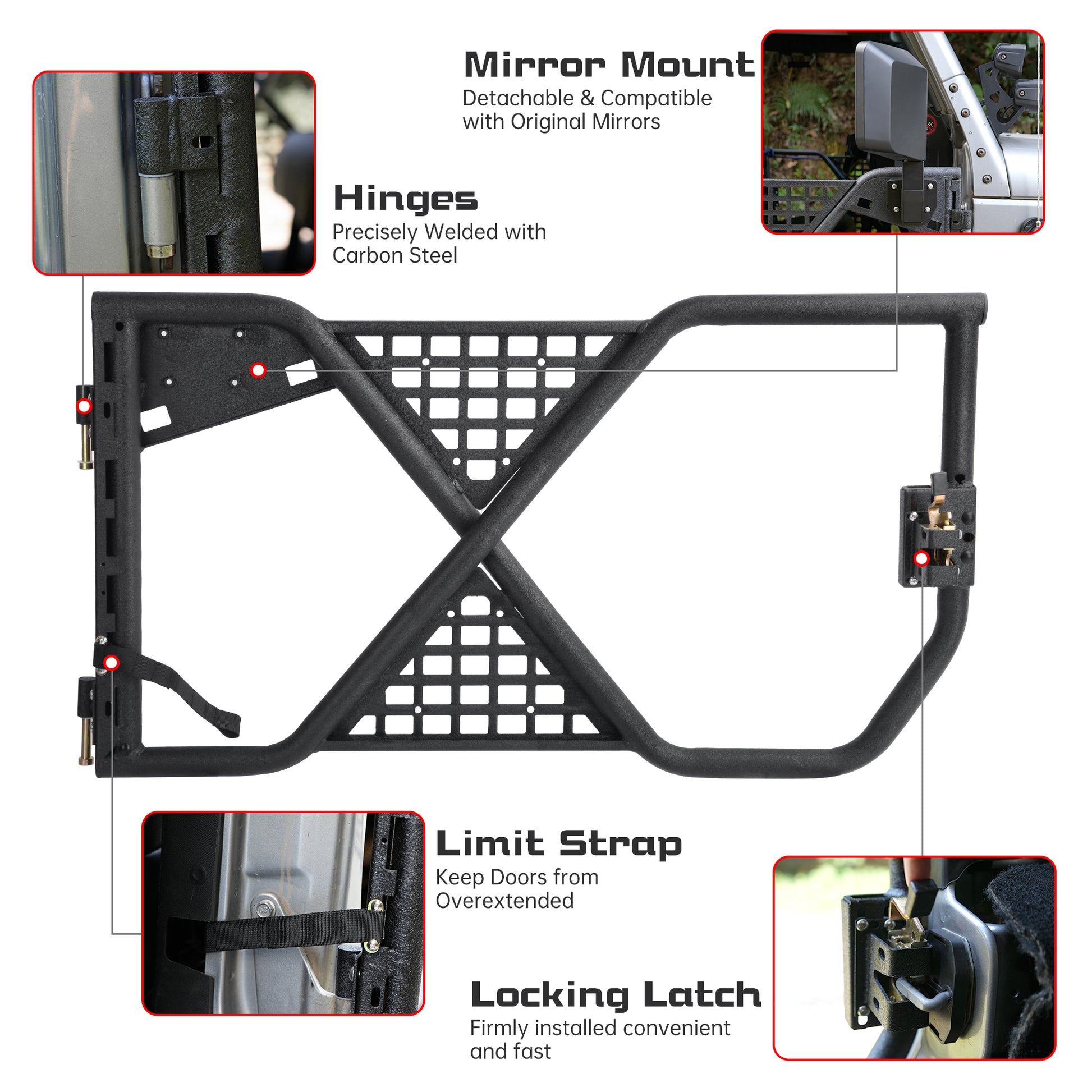 Mirror Mount
Detachable & Compatible with Original Mirrors

Hinges
Precisely Welded with Carbon Steel

Limit Strap
Keep Doors from Overextended

Locking Latch
Firmly installed convenient and fast